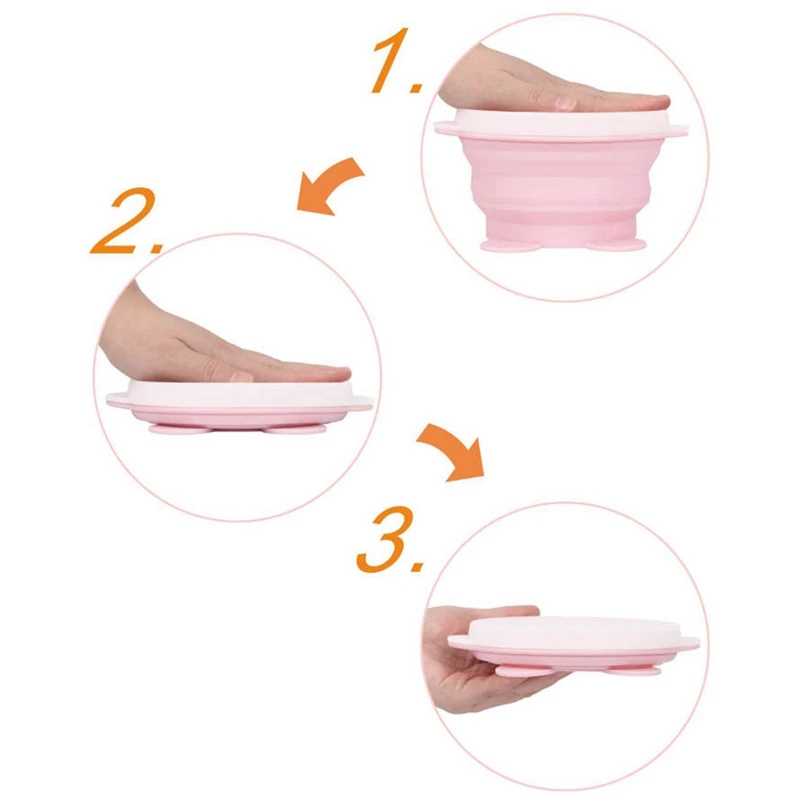 1.

2.

3.