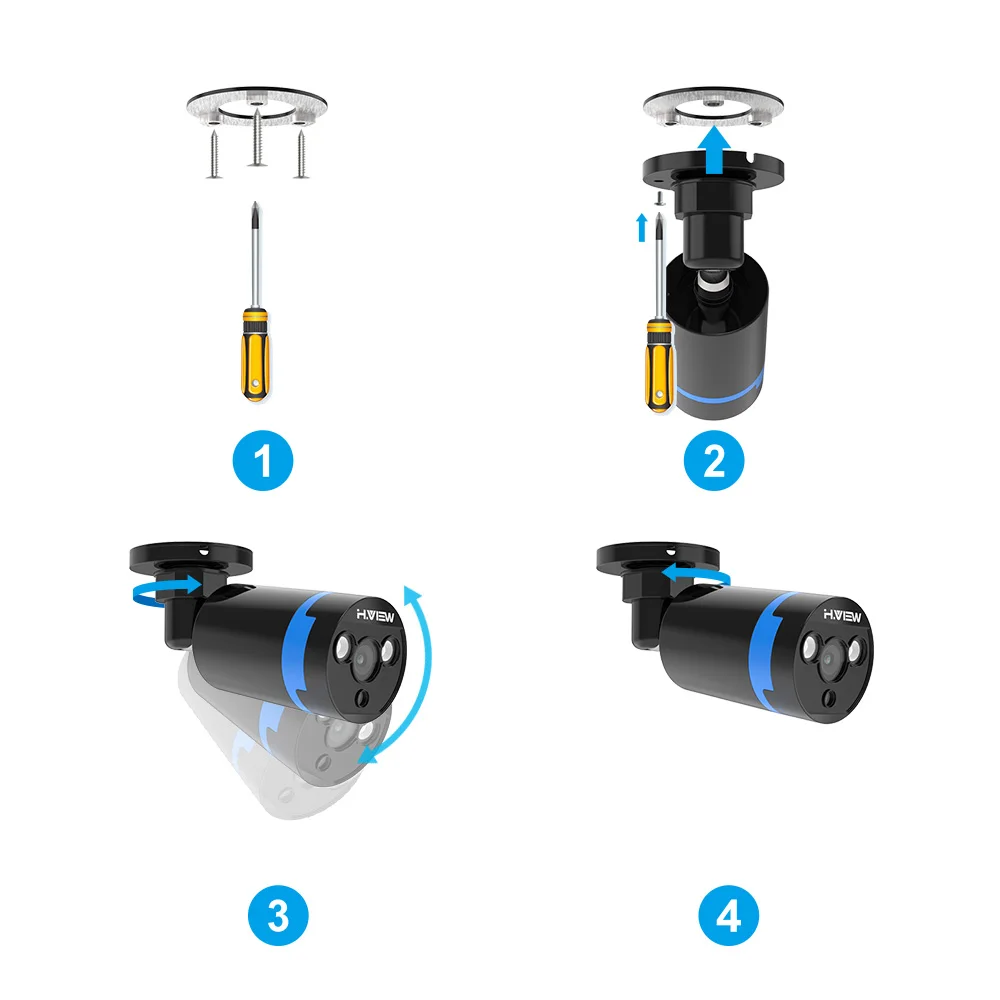 1

2

H.VIEW

3

H.VIEW

4