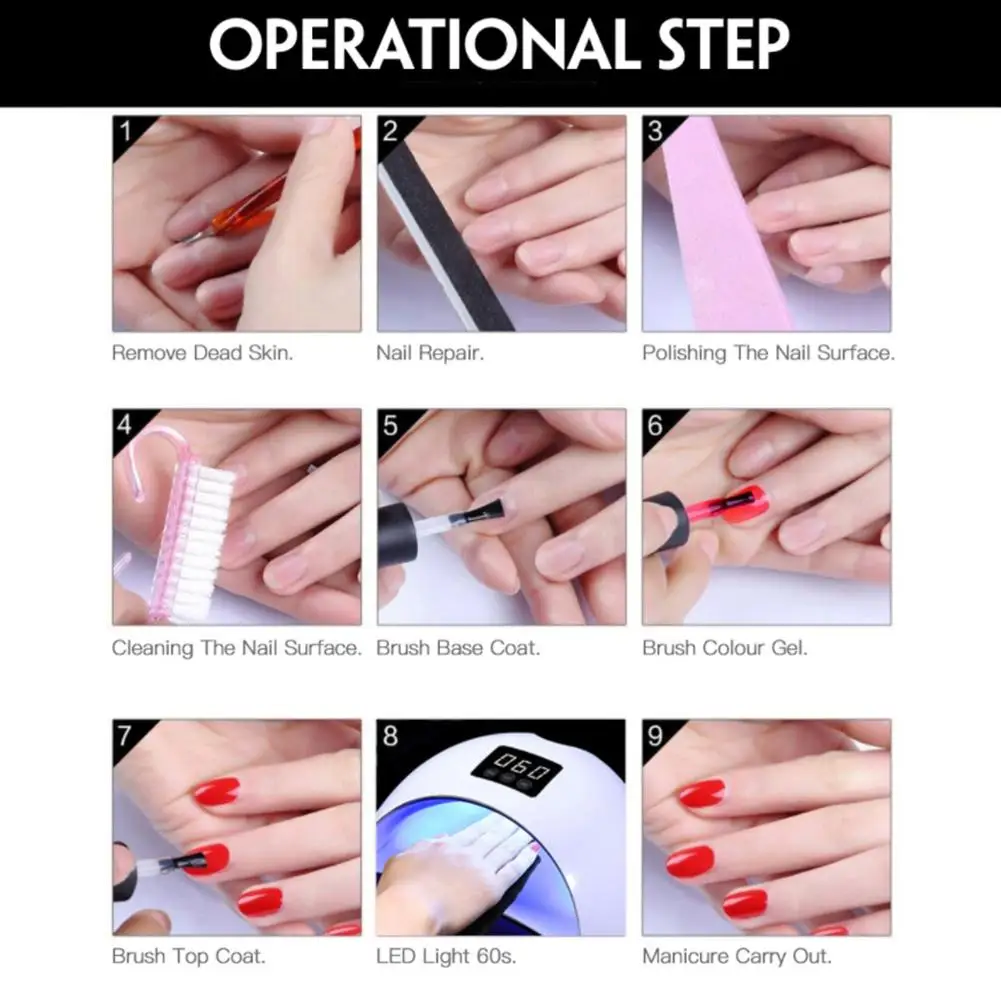 OPERATIONAL STEP

1
Remove Dead Skin.

2
Nail Repair.

3
Polishing The Nail Surface.

4
Cleaning The Nail Surface.

5
Brush Base Coat.

6
Brush Colour Gel.

7
Brush Top Coat.

8
060
LED Light 60s.

9
Manicure Carry Out.