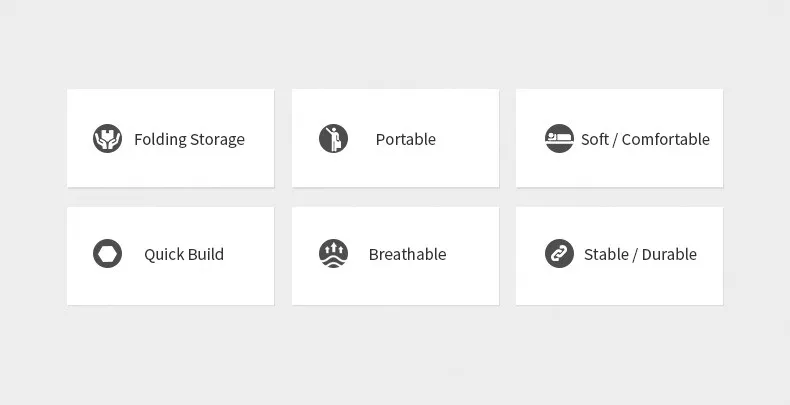 Folding Storage

Portable

Soft / Comfortable

Quick Build

Breathable

Stable / Durable