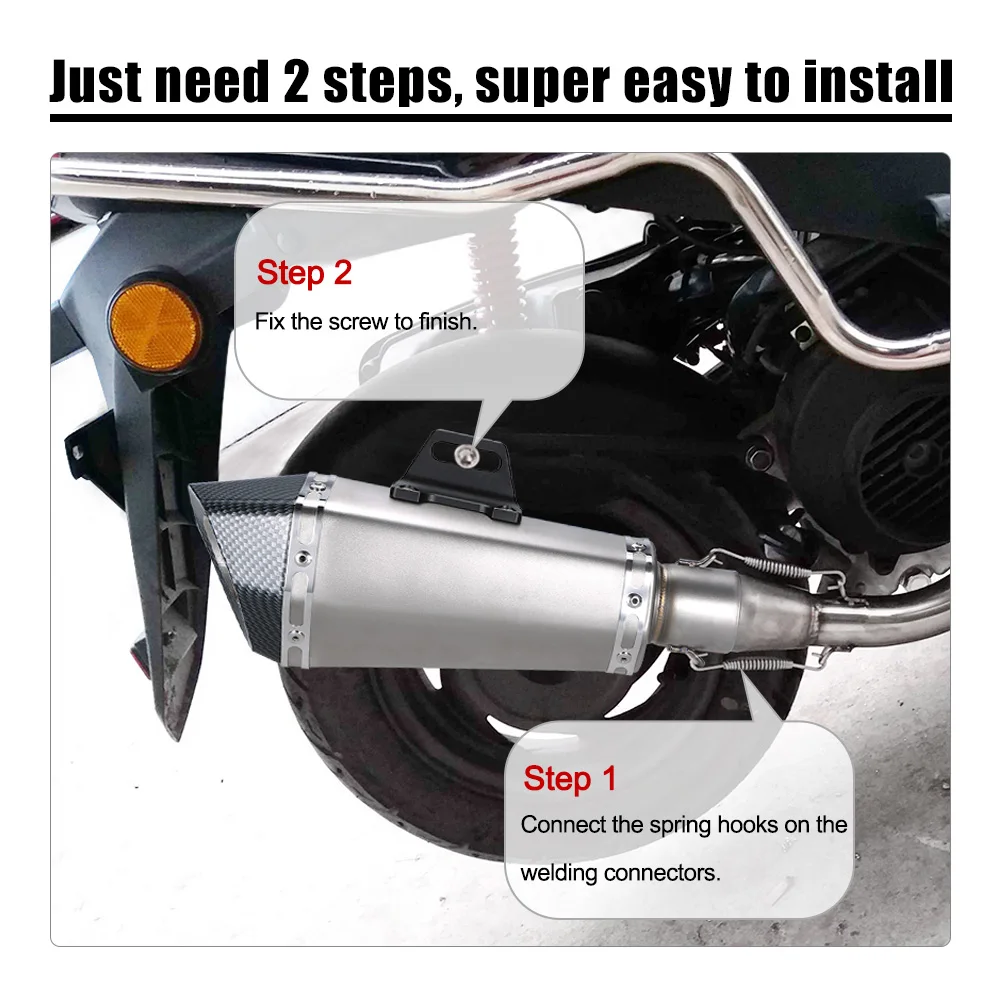 Just need 2 steps, super easy to install

Step 2
Fix the screw to finish.

Step 1
Connect the spring hooks on the welding connectors.