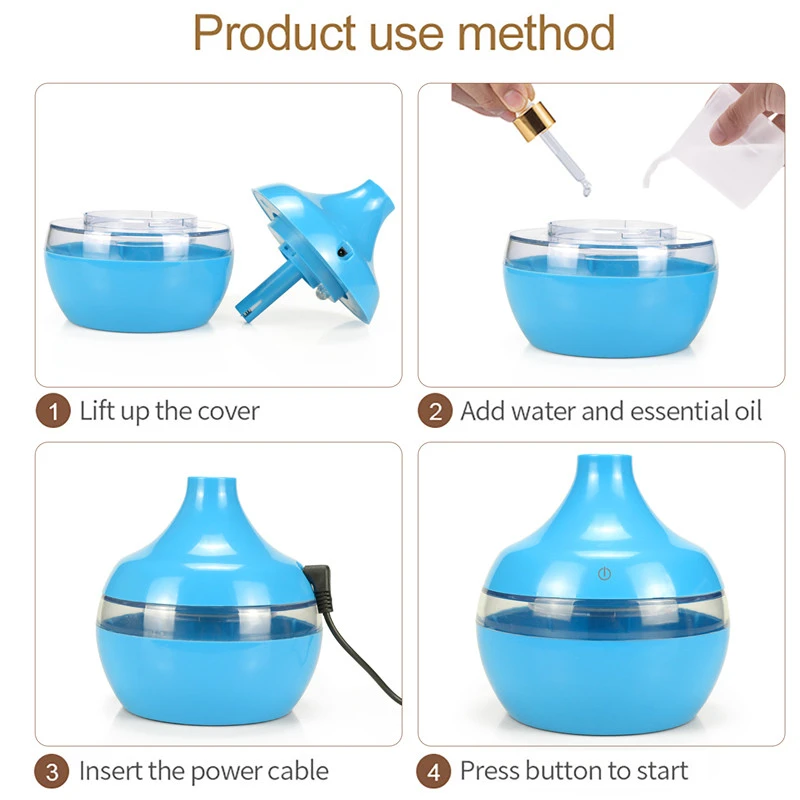 Product use method

1 Lift up the cover

2 Add water and essential oil

3 Insert the power cable

4 Press button to start