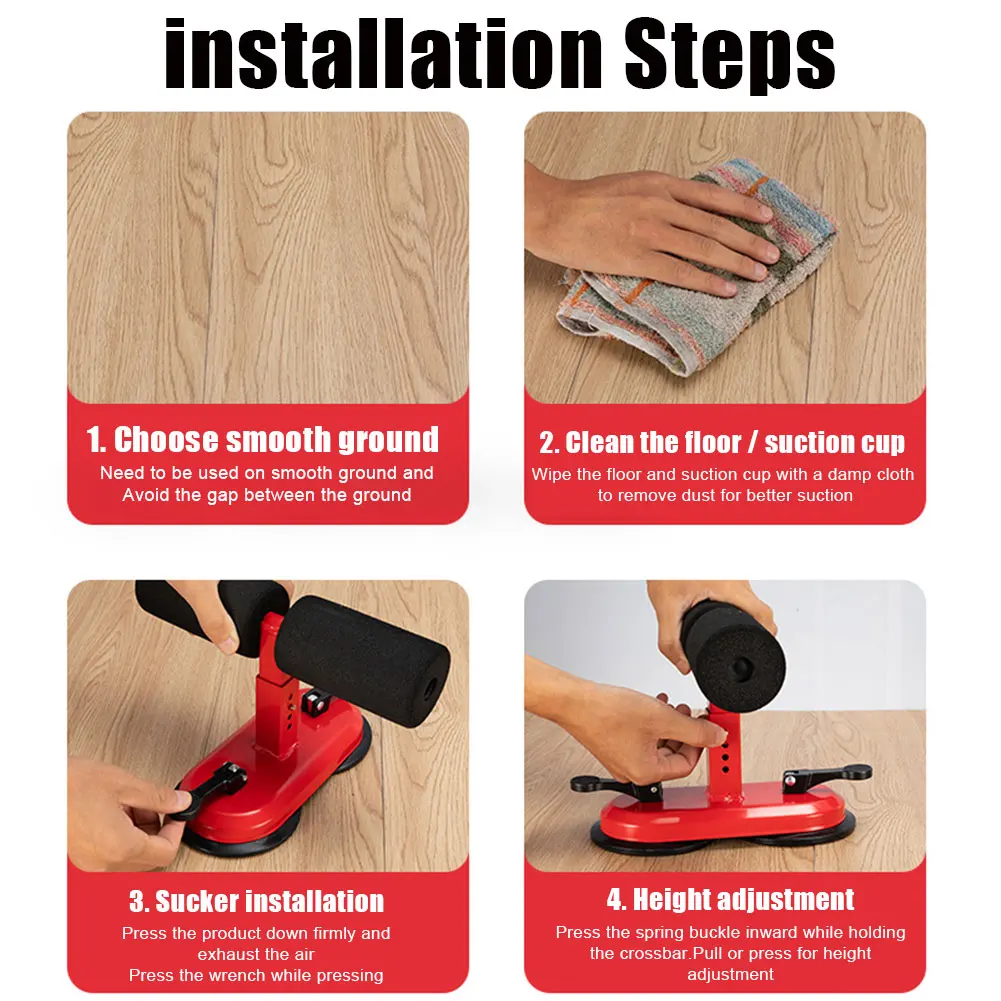 installation Steps

1. Choose smooth ground
Need to be used on smooth ground and Avoid the gap between the ground

2. Clean the floor / suction cup
Wipe the floor and suction cup with a damp cloth to remove dust for better suction

3. Sucker installation
Press the product down firmly and exhaust the air
Press the wrench while pressing

4. Height adjustment
Press the spring buckle inward while holding the crossbar.Pull or press for height adjustment