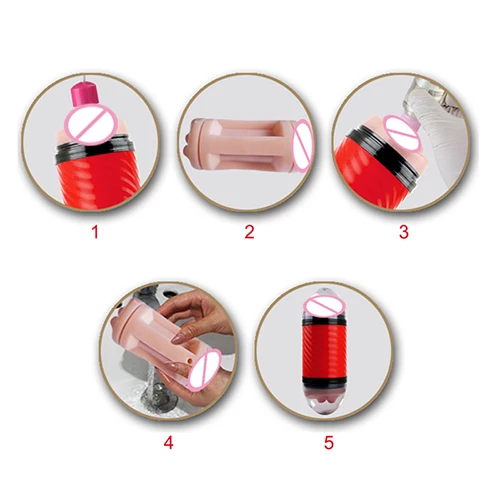 1

2

3

4

5