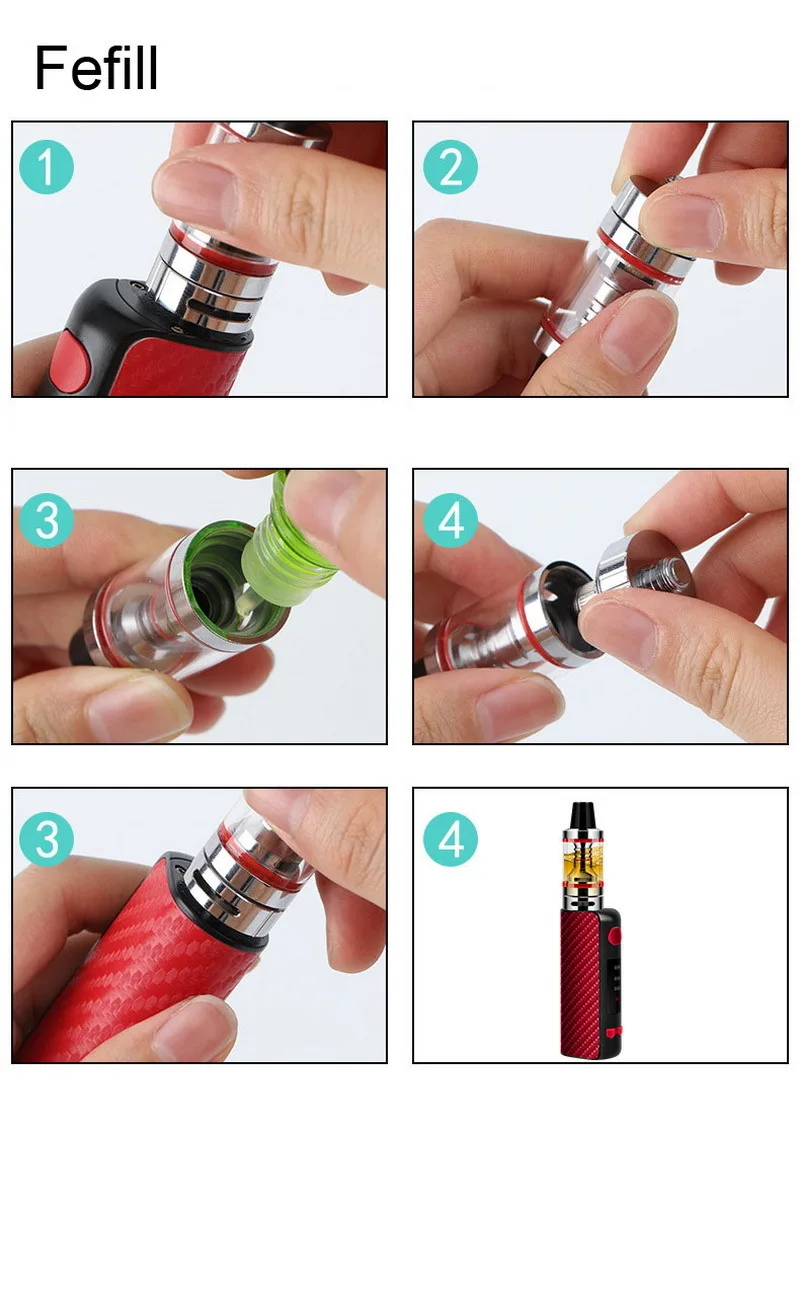 Fefill

1

2

3

4

3

4