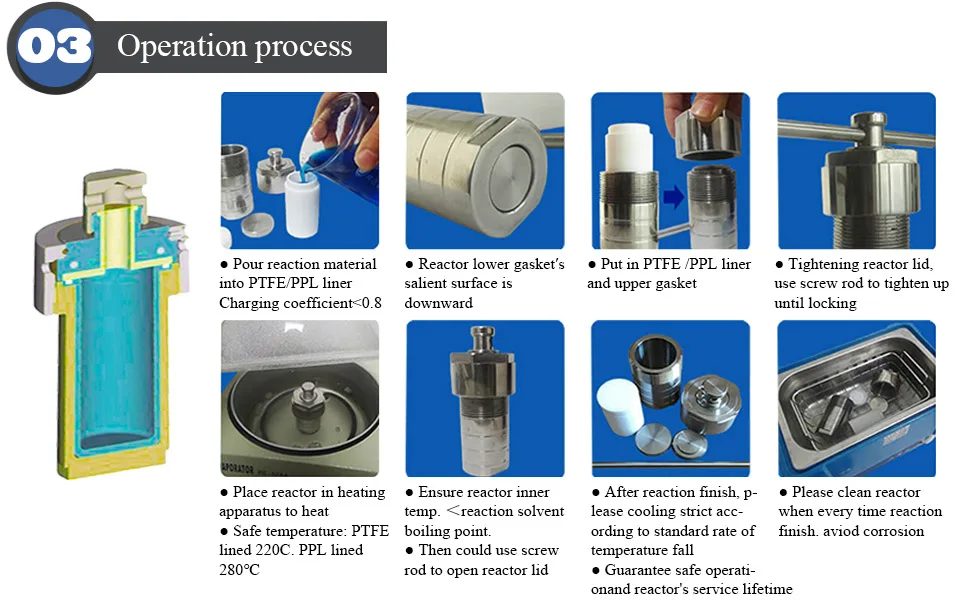 03 Operation process

● Pour reaction material into PTFE/PPL liner Charging coefficient<0.8

● Reactor lower gasket's salient surface is downward

● Put in PTFE /PPL liner and upper gasket

● Tightening reactor lid, use screw rod to tighten up until locking

APORATOR

● Place reactor in heating apparatus to heat
● Safe temperature: PTFE lined 220C. PPL lined 280℃

● Ensure reactor inner temp. <reaction solvent boiling point.
● Then could use screw rod to open reactor lid

● After reaction finish, please cooling strict according to standard rate of temperature fall
● Guarantee safe operationand reactor's service lifetime

● Please clean reactor when every time reaction finish. aviod corrosion