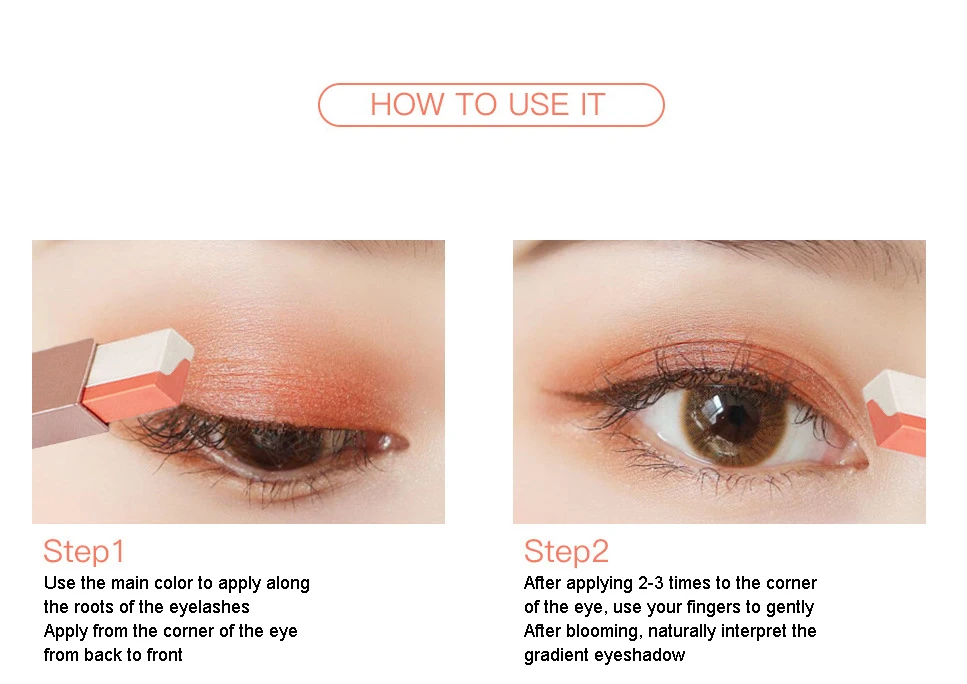 HOW TO USE IT

Step1
Use the main color to apply along the roots of the eyelashes
Apply from the corner of the eye from back to front

Step2
After applying 2-3 times to the corner of the eye, use your fingers to gently
After blooming, naturally interpret the gradient eyeshadow