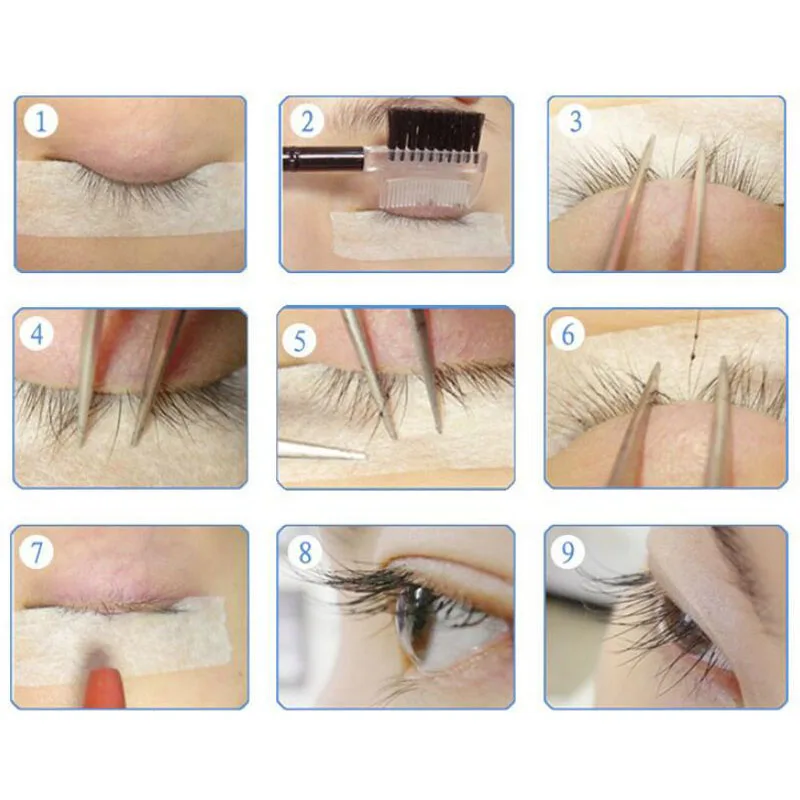 1

2

3

4

5

6

7

8

9