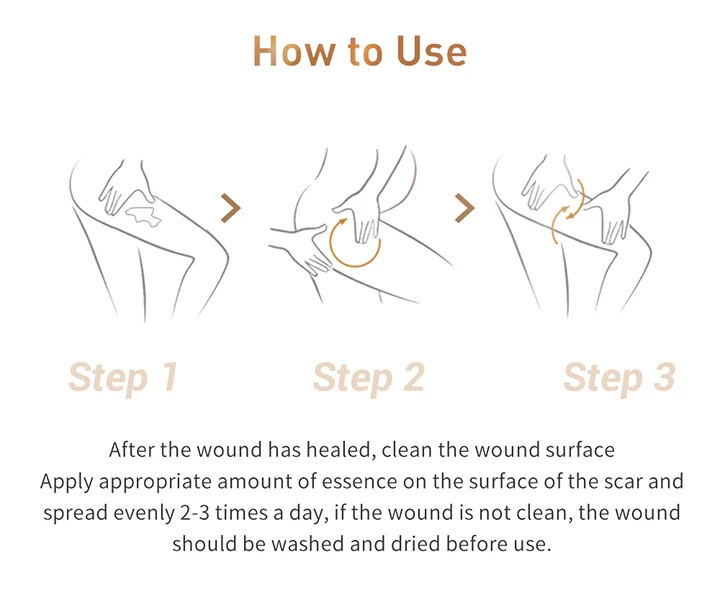 How to Use

Step 1

Step 2

Step 3

After the wound has healed, clean the wound surface
Apply appropriate amount of essence on the surface of the scar and spread evenly 2-3 times a day, if the wound is not clean, the wound should be washed and dried before use.