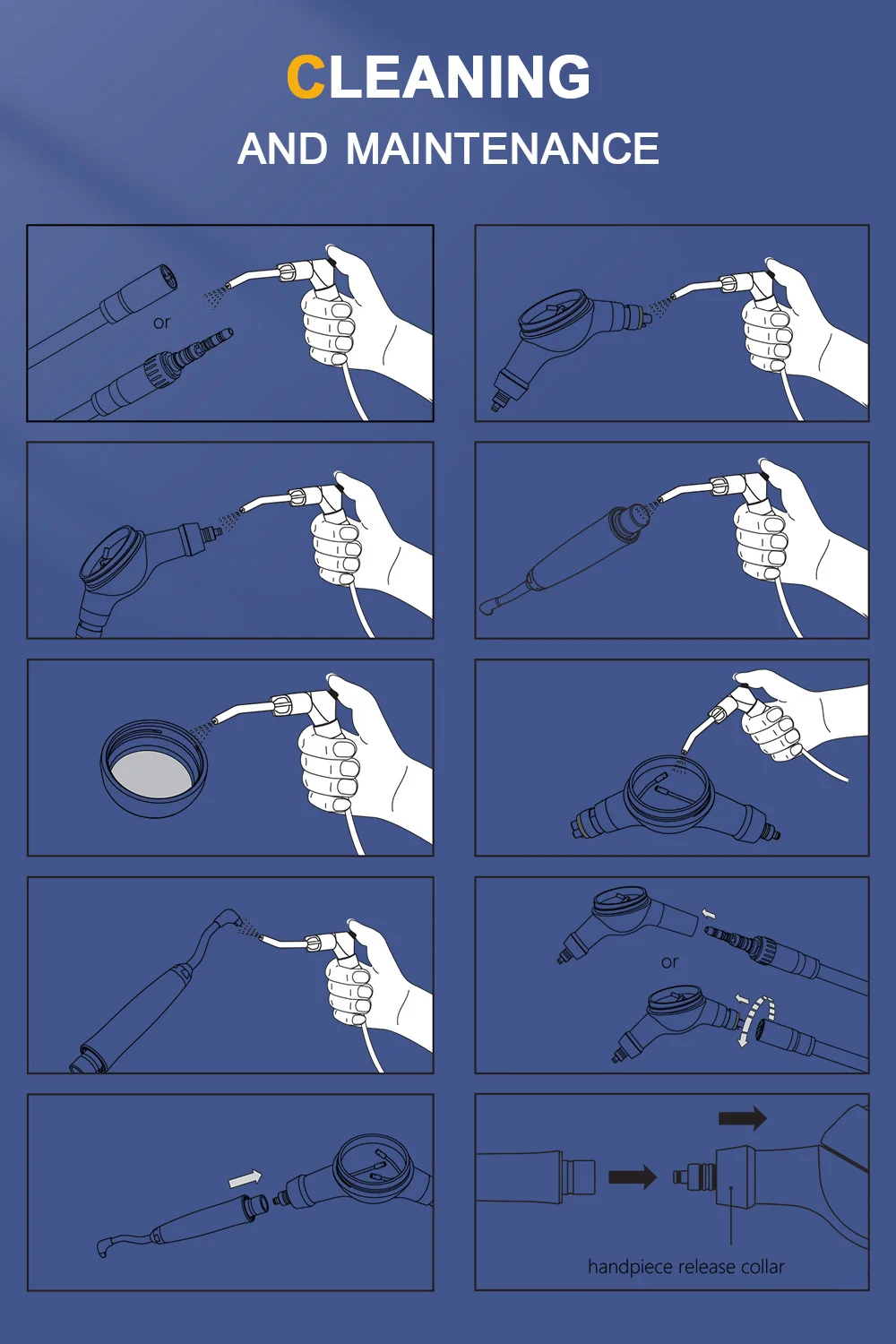 CLEANING
AND MAINTENANCE

or

or

handpiece release collar