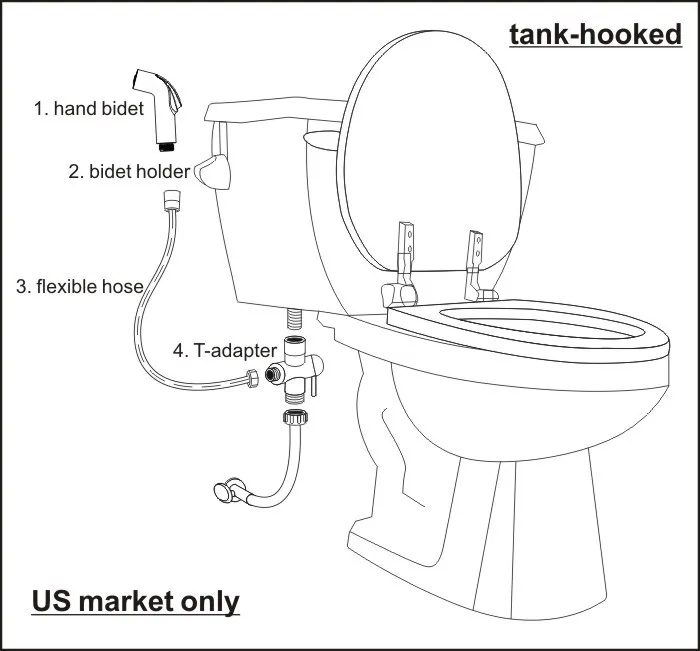 tank-hooked

1. hand bidet

2. bidet holder

3. flexible hose

4. T-adapter

US market only