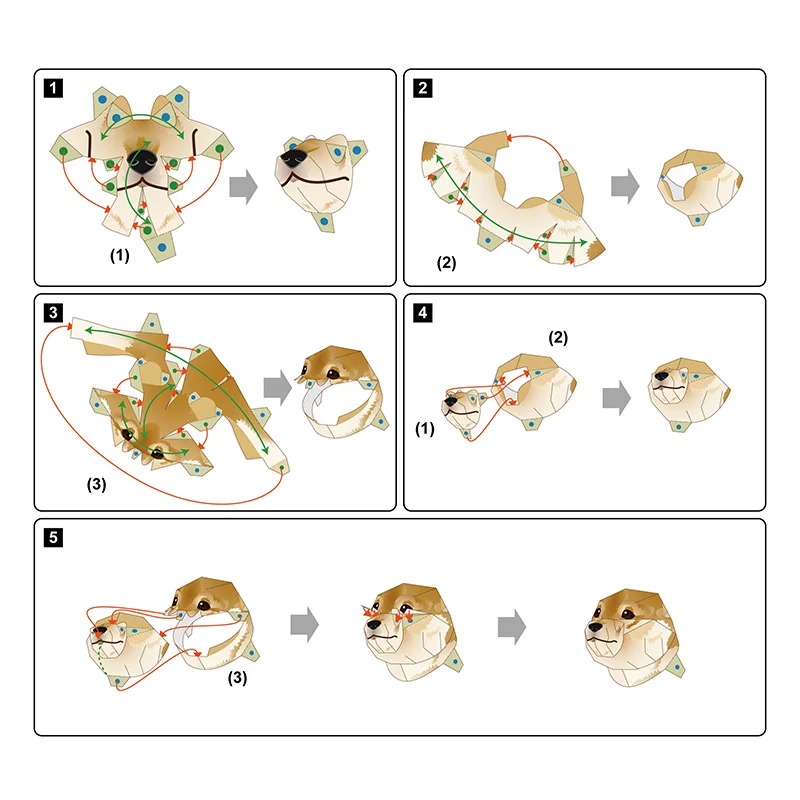 1

(1)

2

(2)

3

(3)

4

(2)

(1)

5

(3)