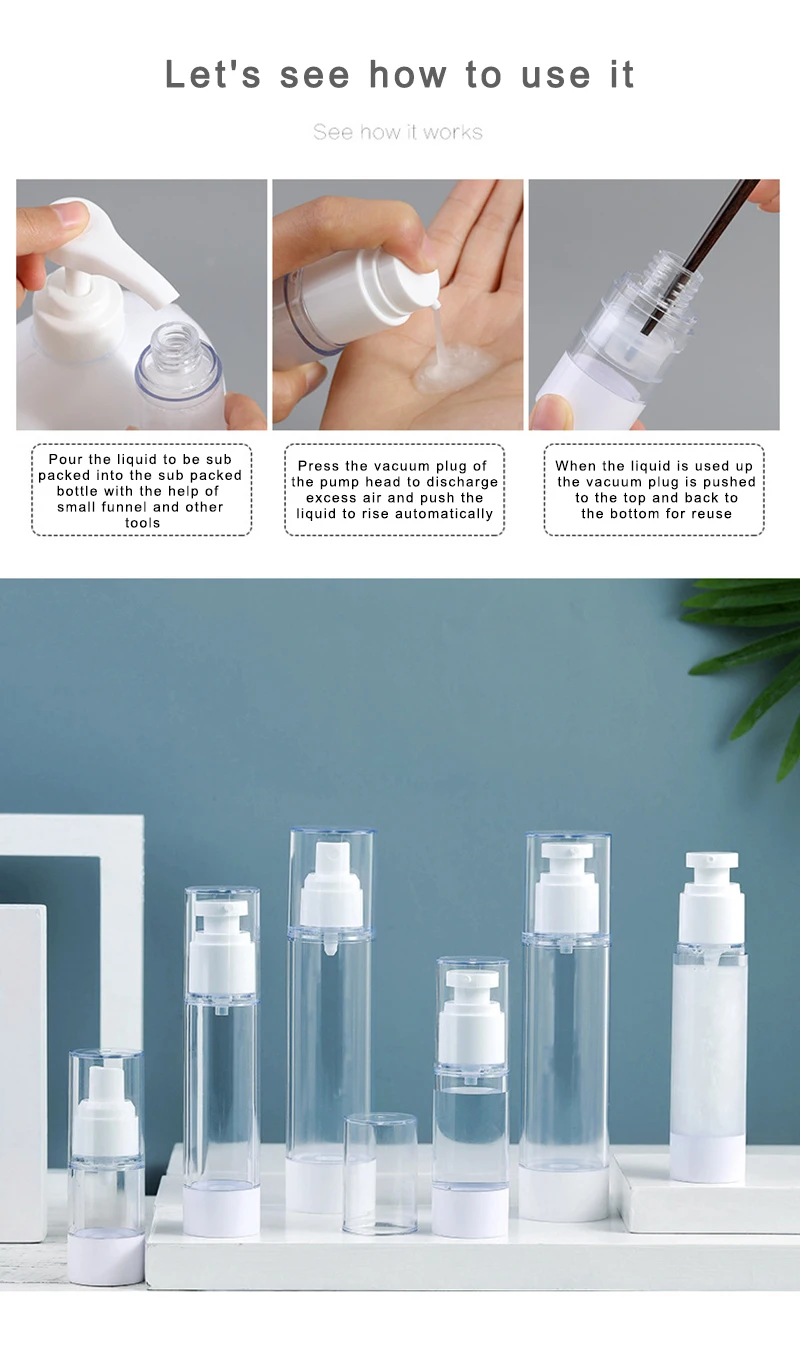 Let's see how to use it

See how it works

Pour the liquid to be sub packed into the sub packed bottle with the help of small funnel and other tools

Press the vacuum plug of the pump head to discharge excess air and push the liquid to rise automatically

When the liquid is used up the vacuum plug is pushed to the top and back to the bottom for reuse