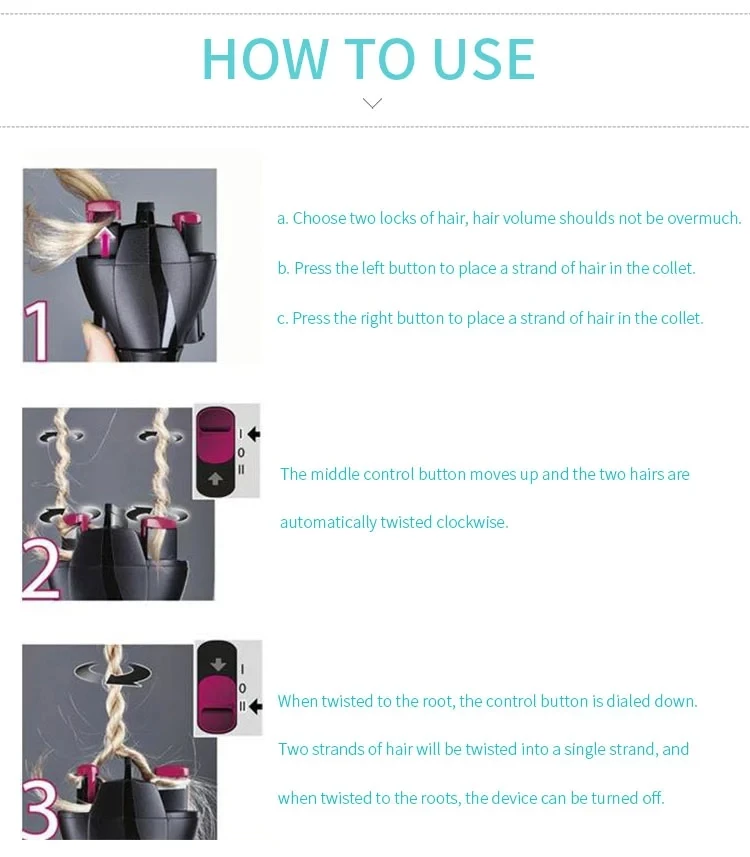 HOW TO USE

1

a. Choose two locks of hair, hair volume shoulds not be overmuch.

b. Press the left button to place a strand of hair in the collet.

c. Press the right button to place a strand of hair in the collet.

2

I
0
II

The middle control button moves up and the two hairs are automatically twisted clockwise.

3

I
0
II

When twisted to the root, the control button is dialed down. Two strands of hair will be twisted into a single strand, and when twisted to the roots, the device can be turned off.