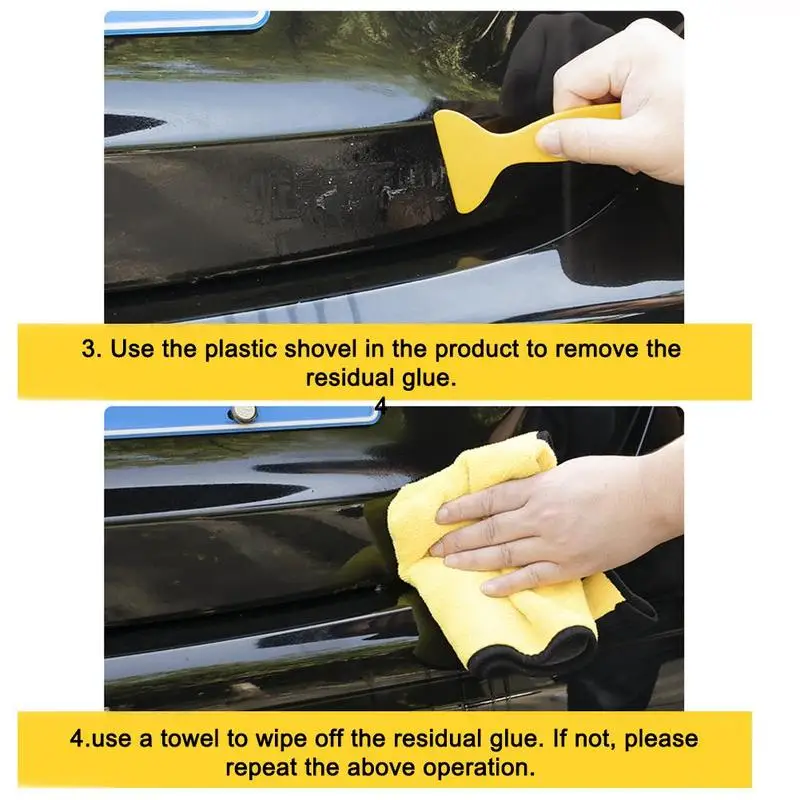 3. Use the plastic shovel in the product to remove the residual glue.

4

4.use a towel to wipe off the residual glue. If not, please repeat the above operation.