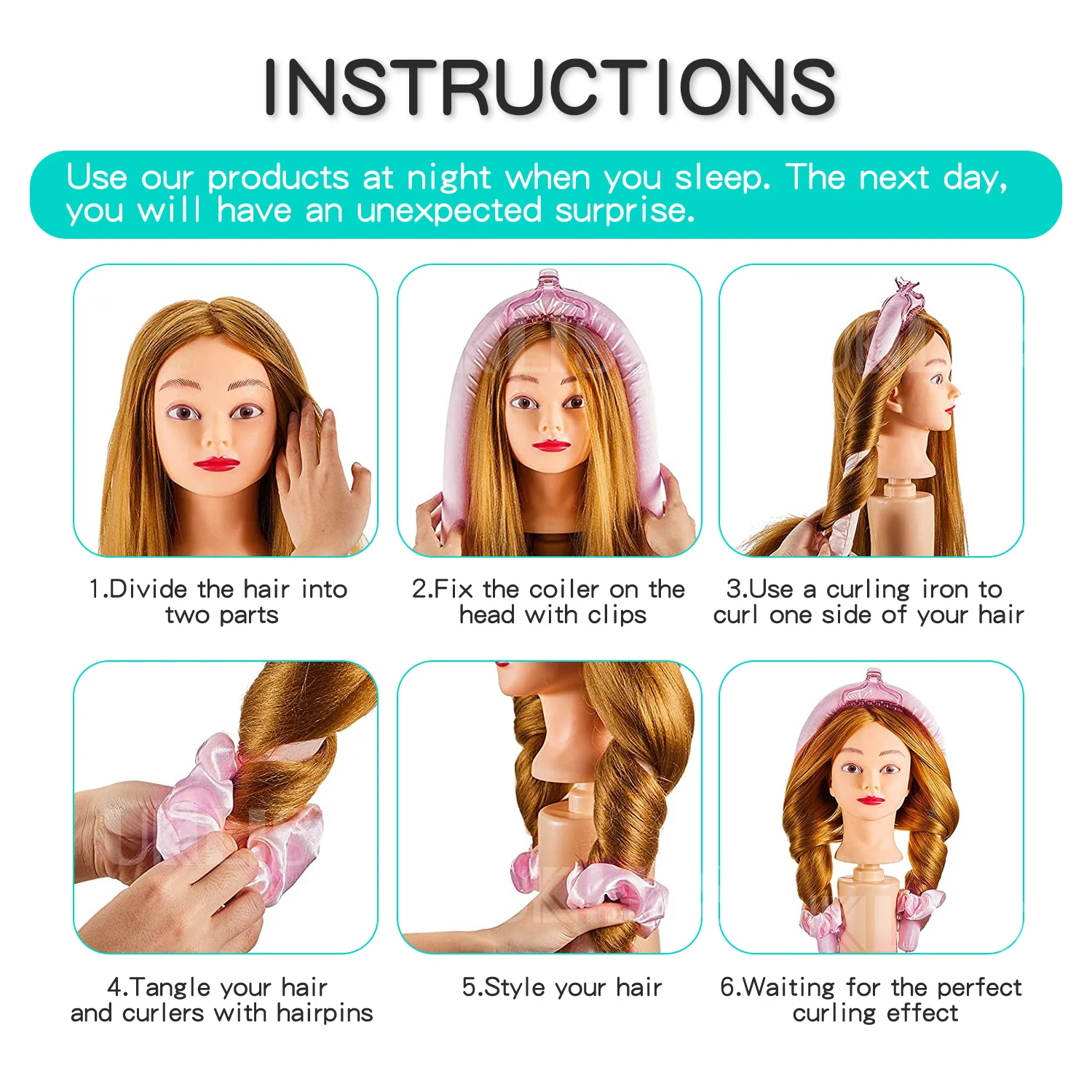 INSTRUCTIONS

Use our products at night when you sleep. The next day, you will have an unexpected surprise.

1.Divide the hair into two parts

2.Fix the coiler on the head with clips

3.Use a curling iron to curl one side of your hair

4.Tangle your hair and curlers with hairpins

5.Style your hair

6.Waiting for the perfect curling effect