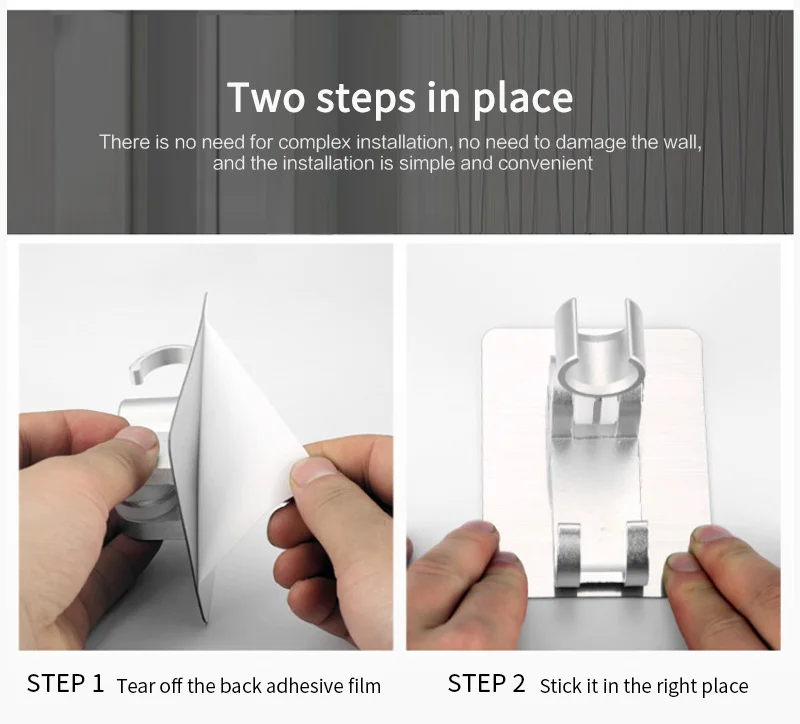 Two steps in place

There is no need for complex installation, no need to damage the wall, and the installation is simple and convenient

STEP 1 Tear off the back adhesive film

STEP 2 Stick it in the right place