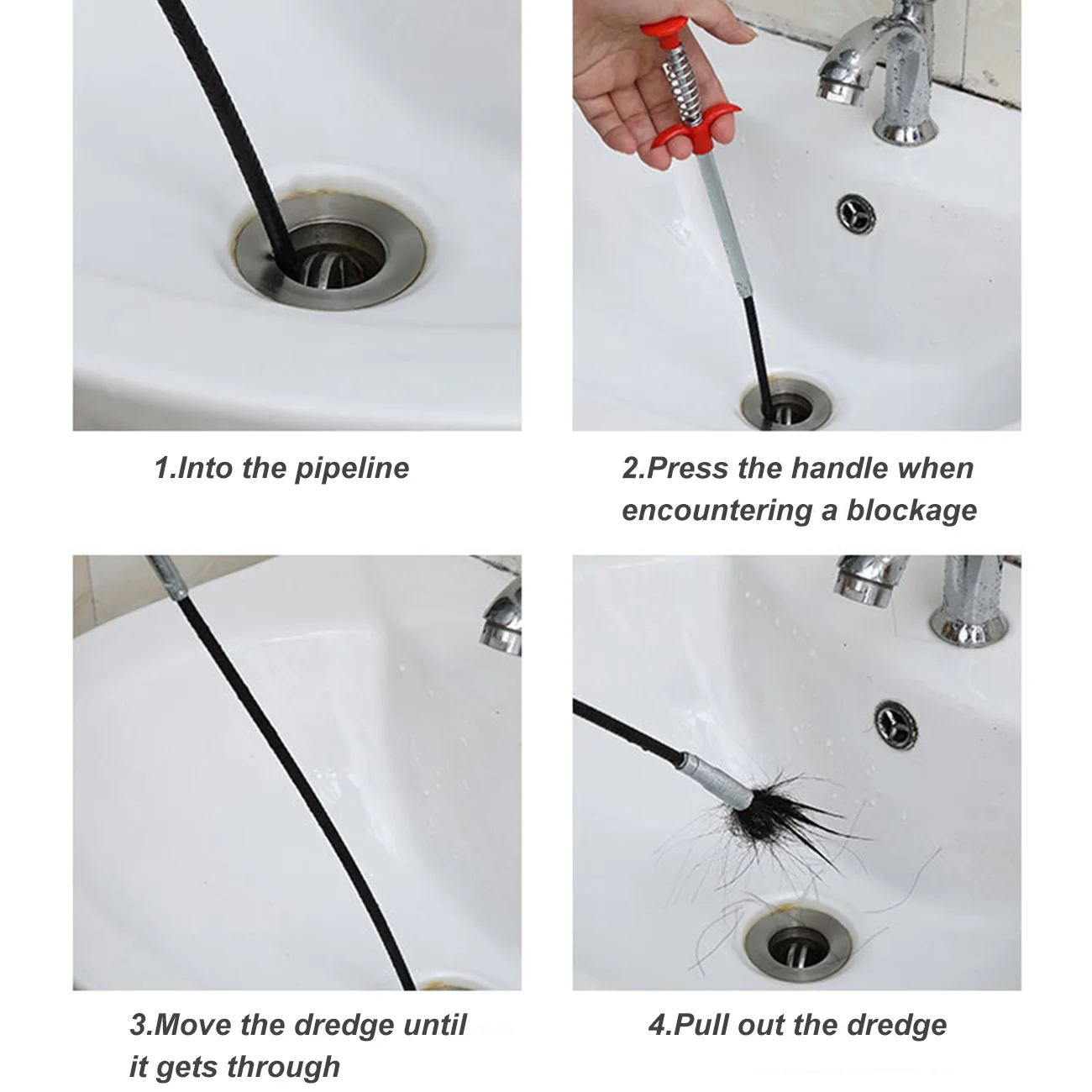 1.Into the pipeline

2.Press the handle when encountering a blockage

3.Move the dredge until it gets through

4.Pull out the dredge