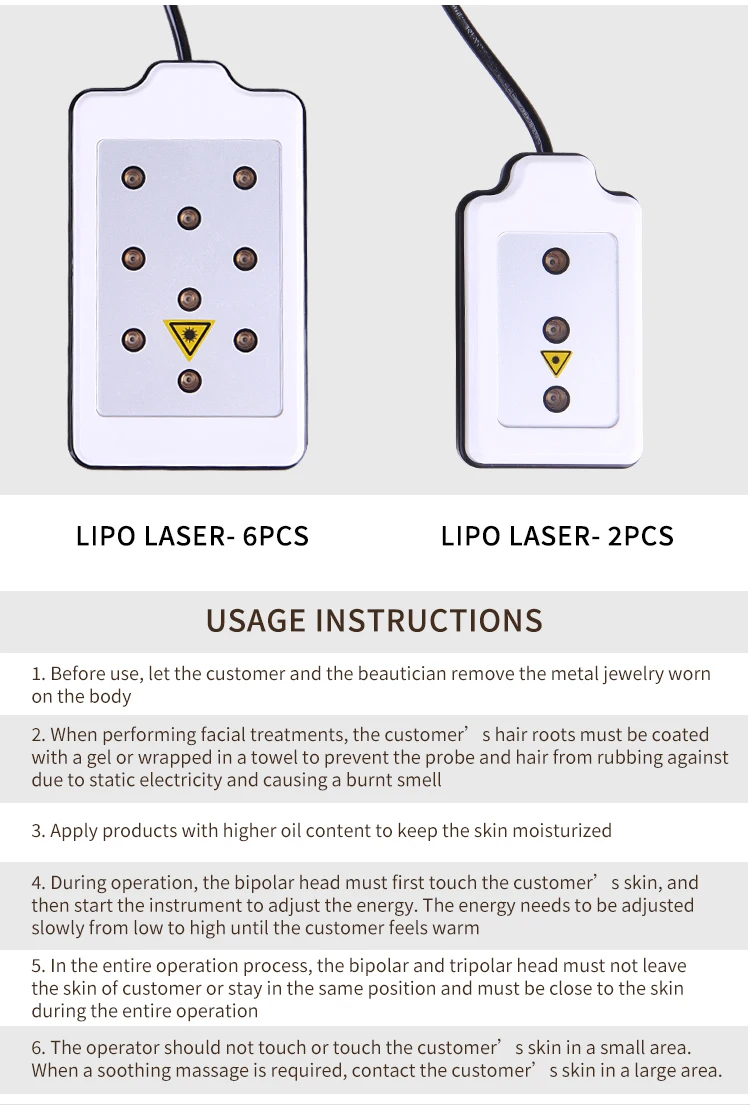 LIPO LASER- 6PCS

LIPO LASER- 2PCS

USAGE INSTRUCTIONS

1. Before use, let the customer and the beautician remove the metal jewelry worn on the body

2. When performing facial treatments, the customer’ s hair roots must be coated with a gel or wrapped in a towel to prevent the probe and hair from rubbing against due to static electricity and causing a burnt smell

3. Apply products with higher oil content to keep the skin moisturized

4. During operation, the bipolar head must first touch the customer’ s skin, and then start the instrument to adjust the energy. The energy needs to be adjusted slowly from low to high until the customer feels warm

5. In the entire operation process, the bipolar and tripolar head must not leave the skin of customer or stay in the same position and must be close to the skin during the entire operation

6. The operator should not touch or touch the customer’ s skin in a small area. When a soothing massage is required, contact the customer’ s skin in a large area.