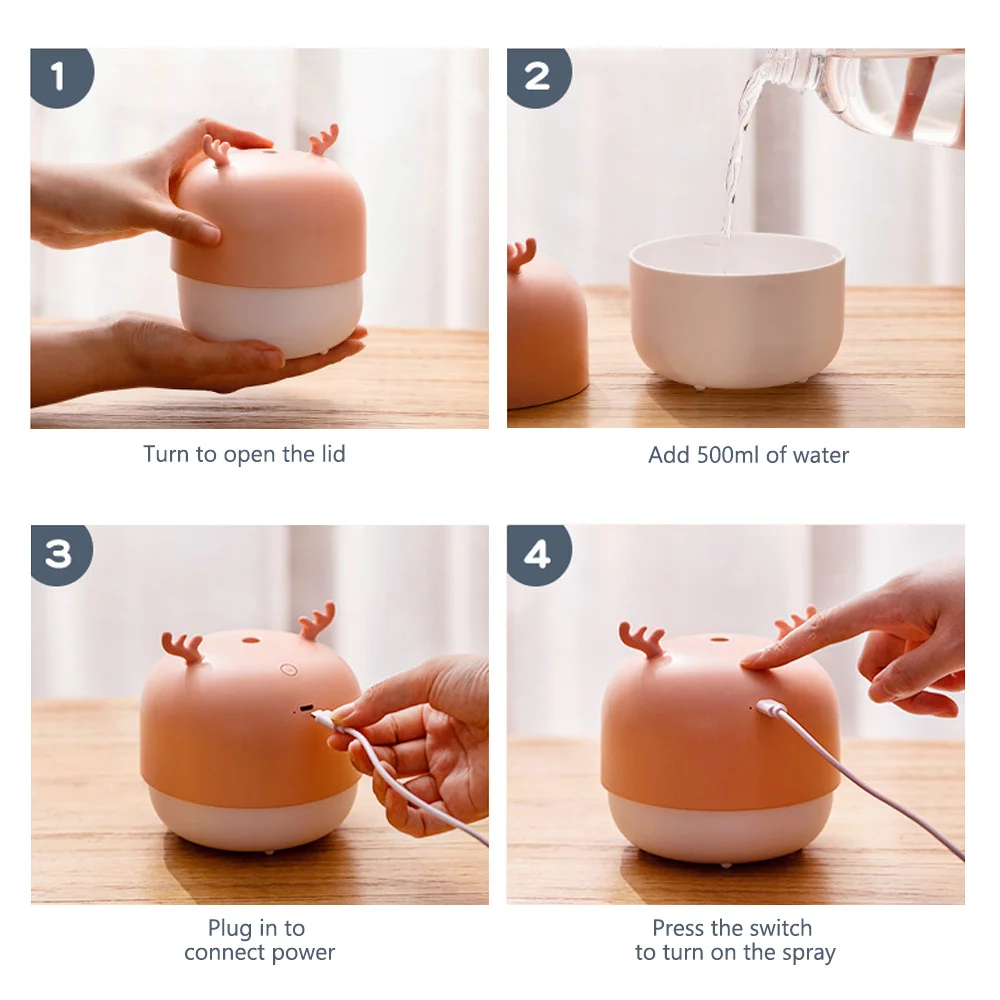 1

Turn to open the lid

2

Add 500ml of water

3

Plug in to connect power

4

Press the switch to turn on the spray