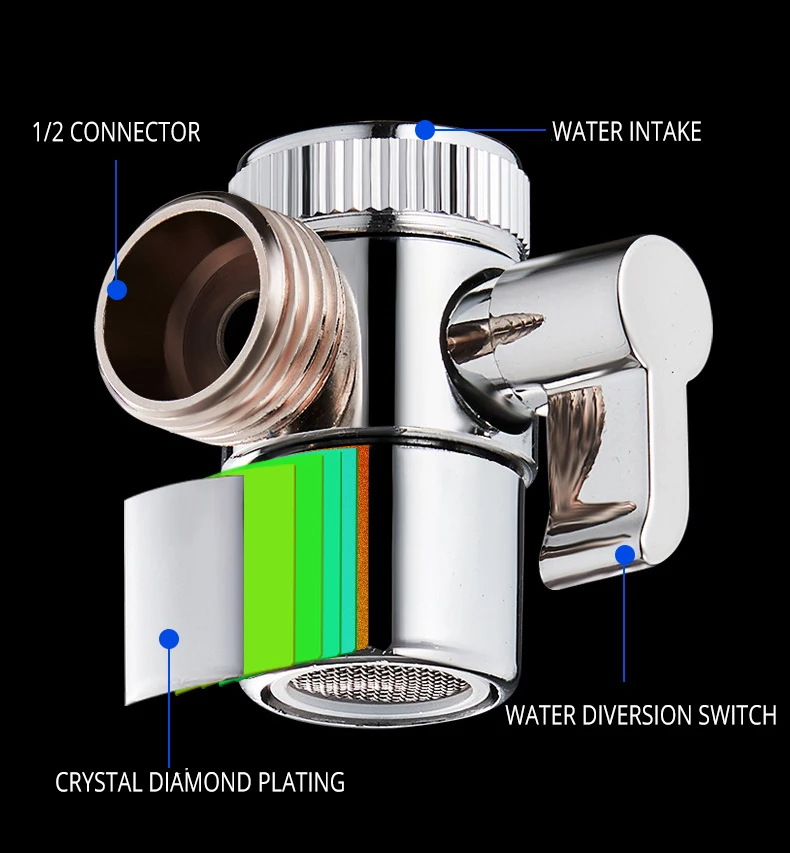 1/2 CONNECTOR

WATER INTAKE

WATER DIVERSION SWITCH

CRYSTAL DIAMOND PLATING