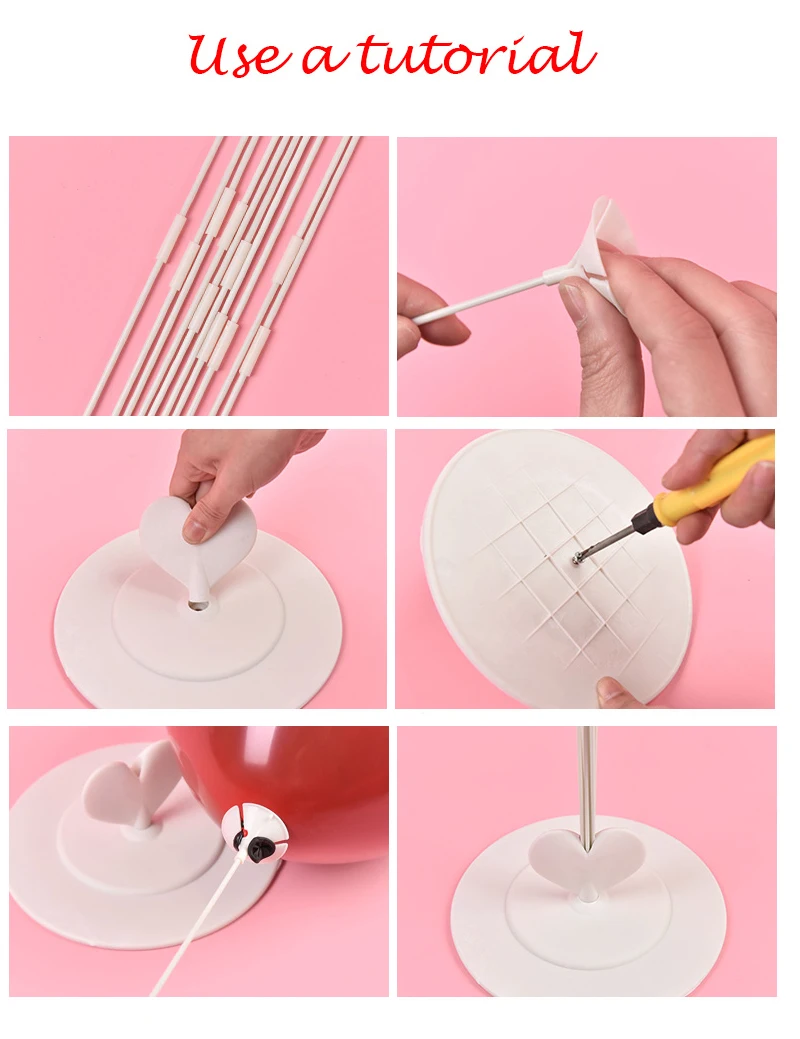 Use a tutorial