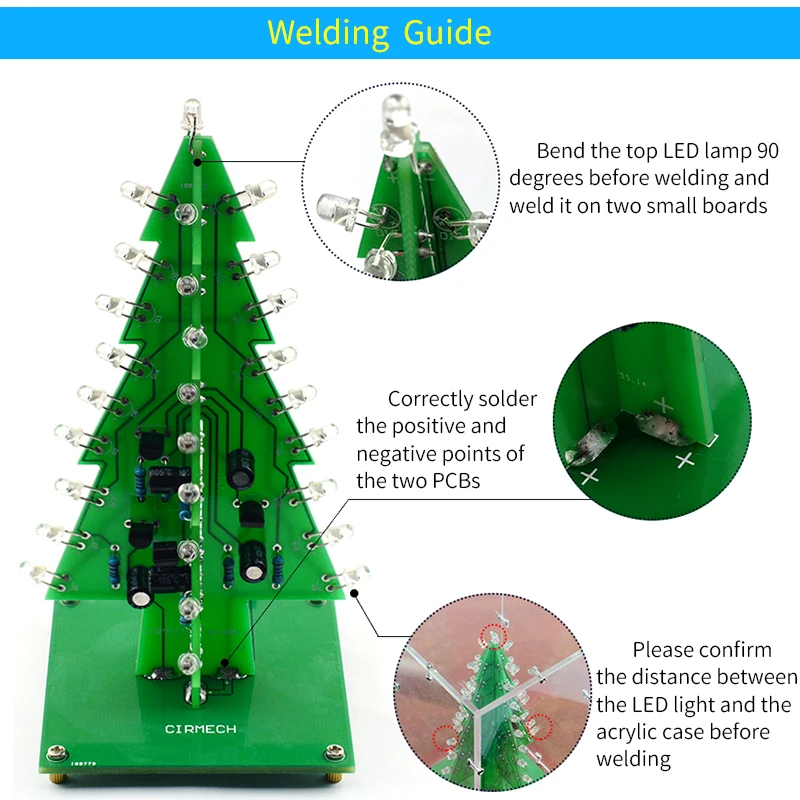 Welding Guide

Bend the top LED lamp 90 degrees before welding and weld it on two small boards

Correctly solder the positive and negative points of the two PCBs

Please confirm the distance between the LED light and the acrylic case before welding

CIRMECH