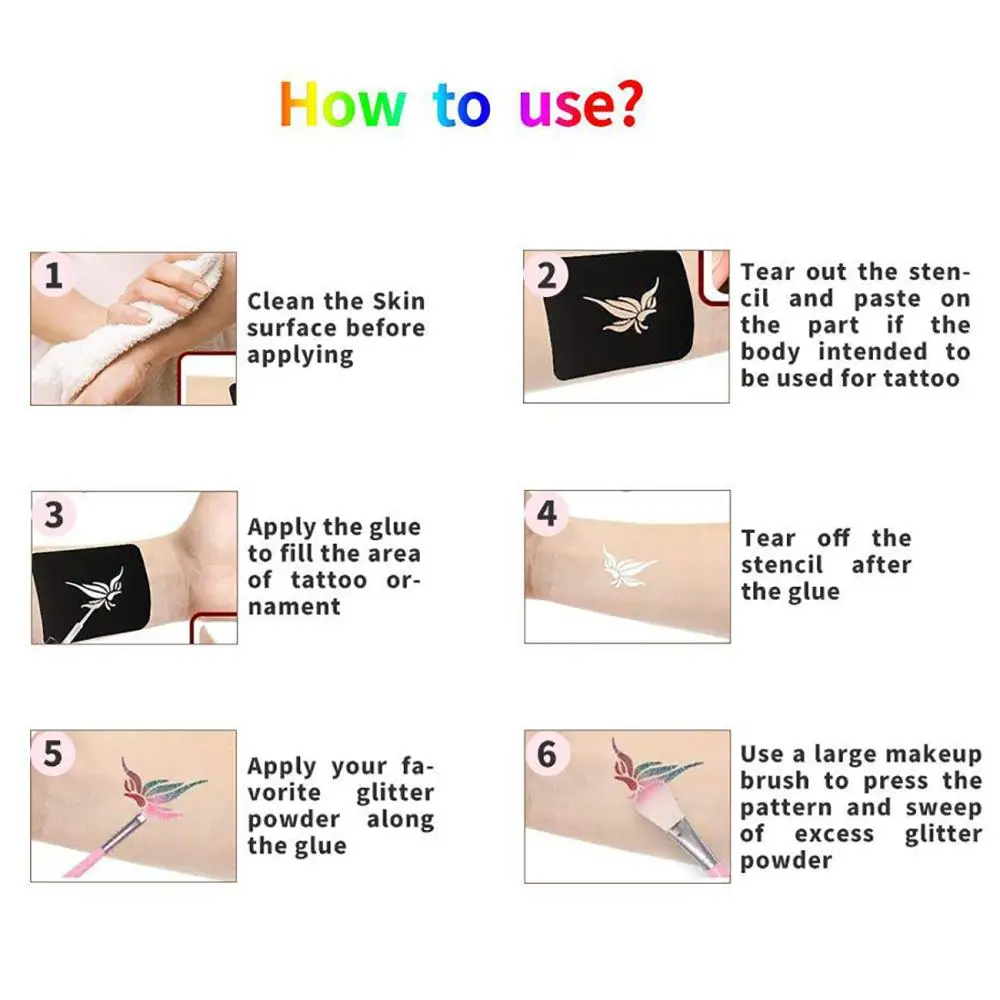 How to use?

1
Clean the Skin surface before applying

2
Tear out the stencil and paste on the part if the body intended to be used for tattoo

3
Apply the glue to fill the area of tattoo ornament

4
Tear off the stencil after the glue

5
Apply your favorite glitter powder along the glue

6
Use a large makeup brush to press the pattern and sweep of excess glitter powder