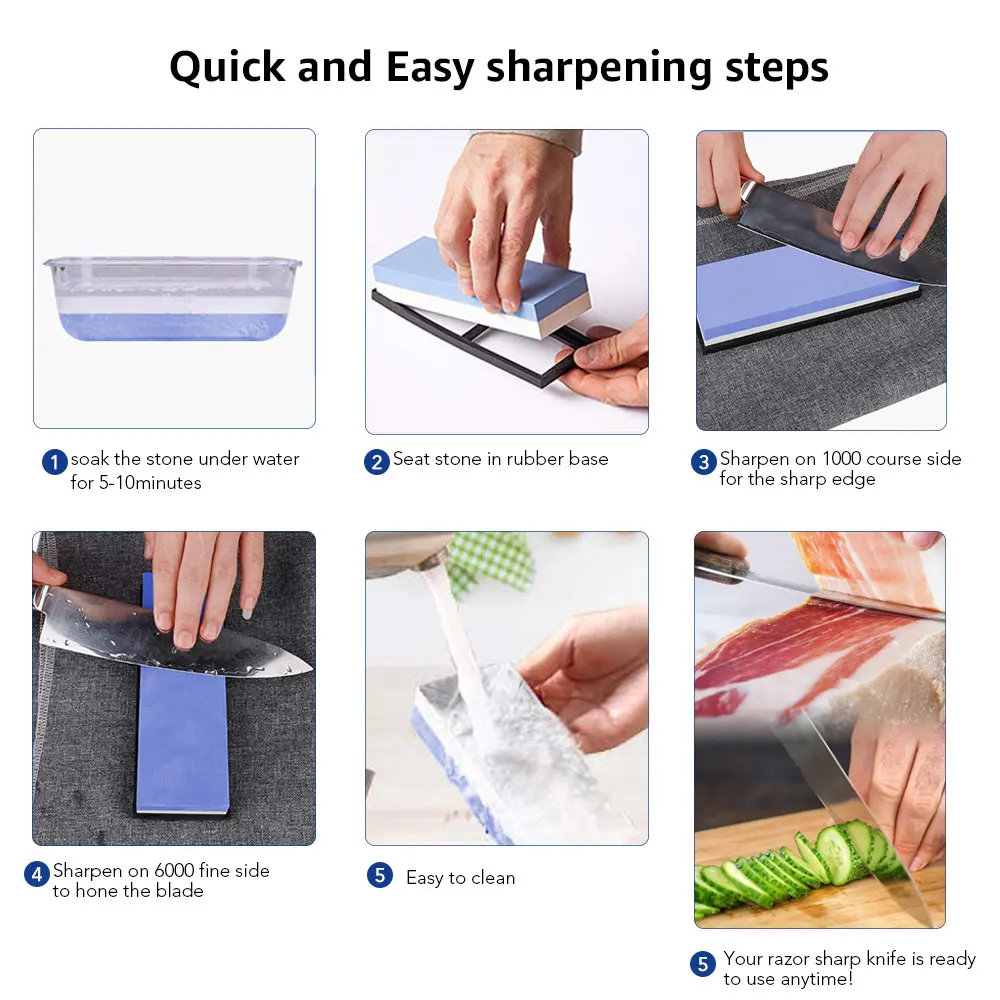 Quick and Easy sharpening steps

1 soak the stone under water for 5-10minutes

2 Seat stone in rubber base

3 Sharpen on 1000 course side for the sharp edge

4 Sharpen on 6000 fine side to hone the blade

5 Easy to clean

5 Your razor sharp knife is ready to use anytime!