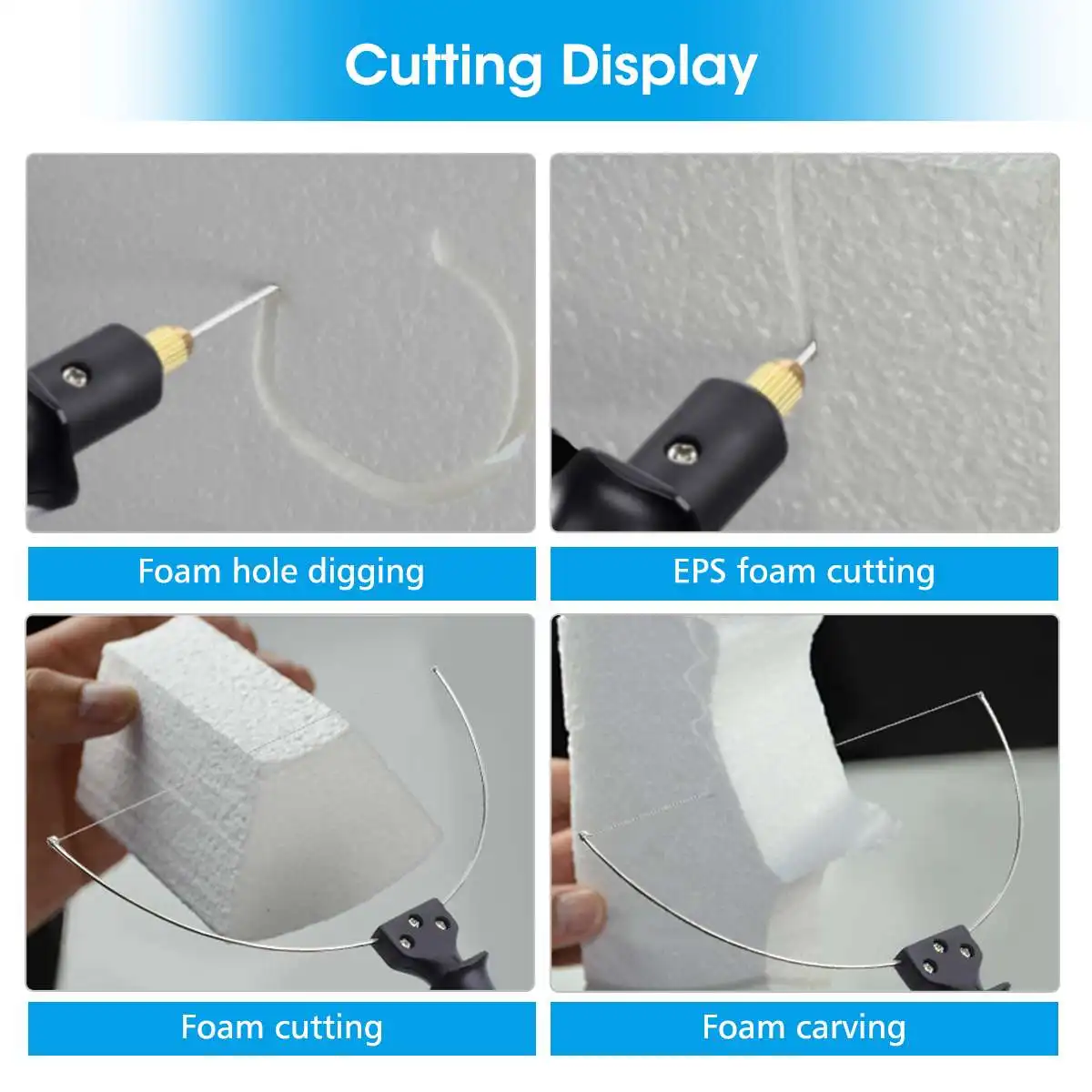 Cutting Display

Foam hole digging

EPS foam cutting

Foam cutting

Foam carving