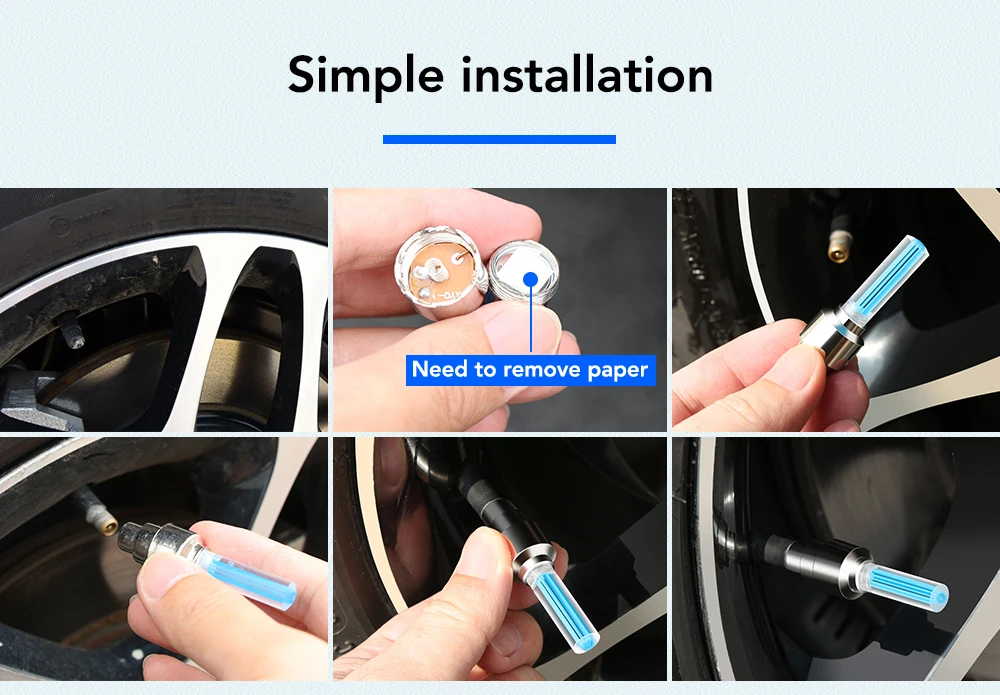 Simple installation

Need to remove paper