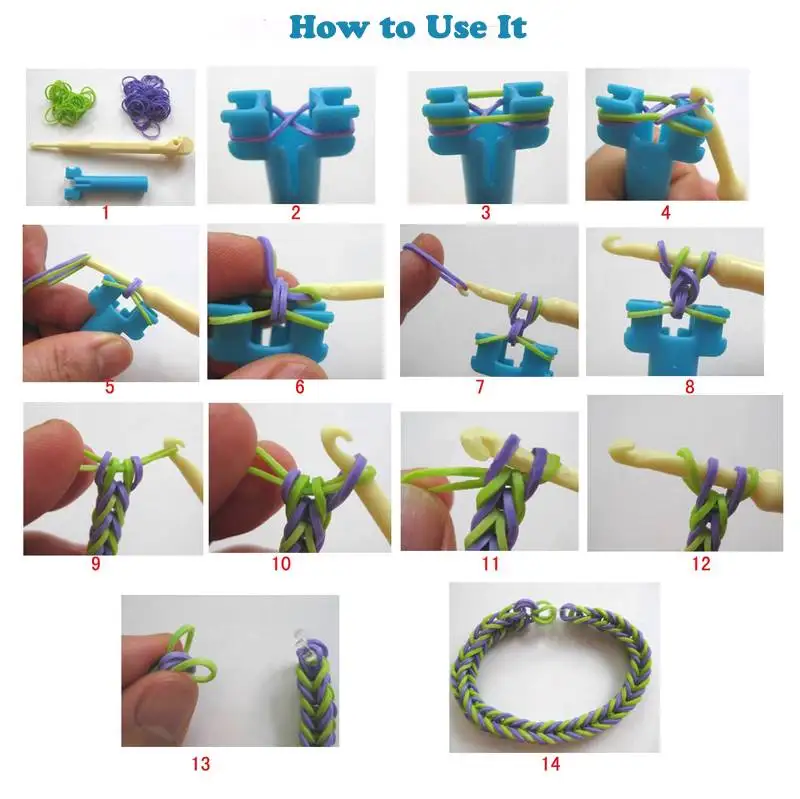 How to Use It

1

2

3

4

5

6

7

8

9

10

11

12

13

14