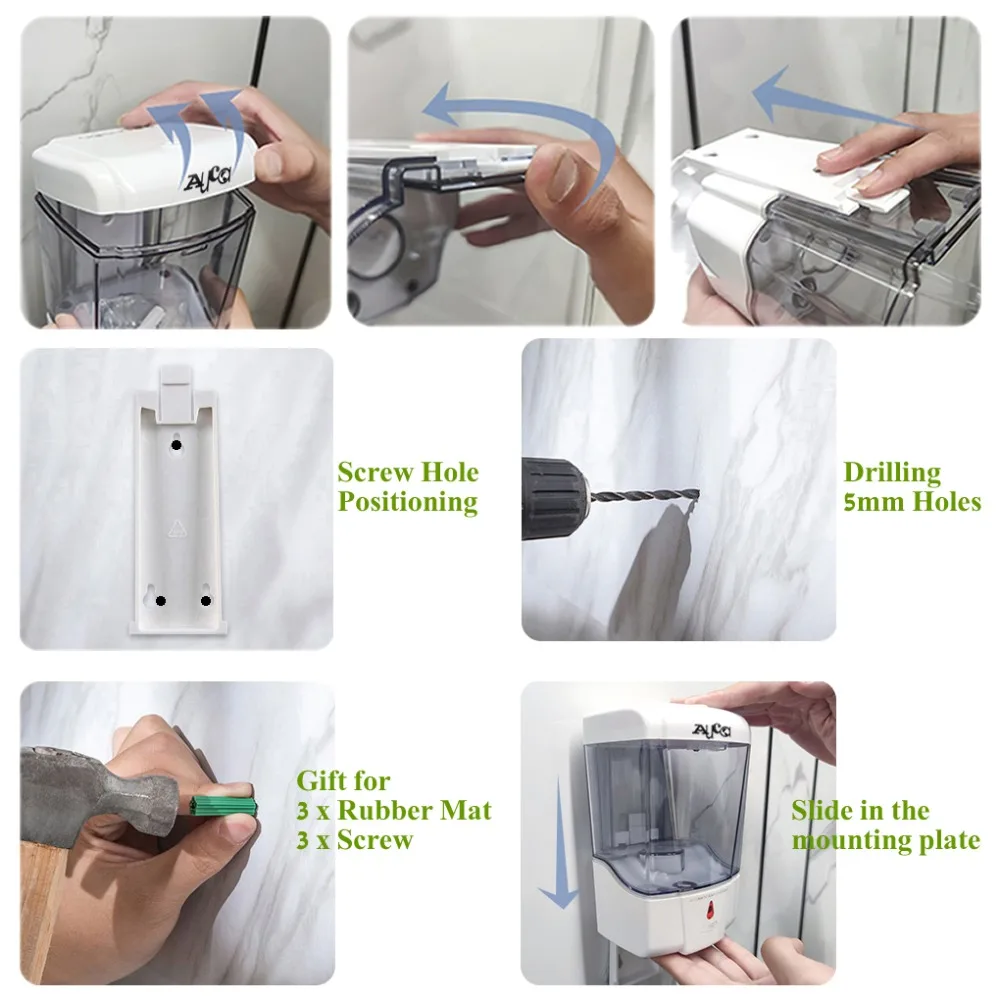 AUCO

Screw Hole Positioning

Drilling 5mm Holes

Gift for
3 x Rubber Mat
3 x Screw

AUCO

Slide in the mounting plate