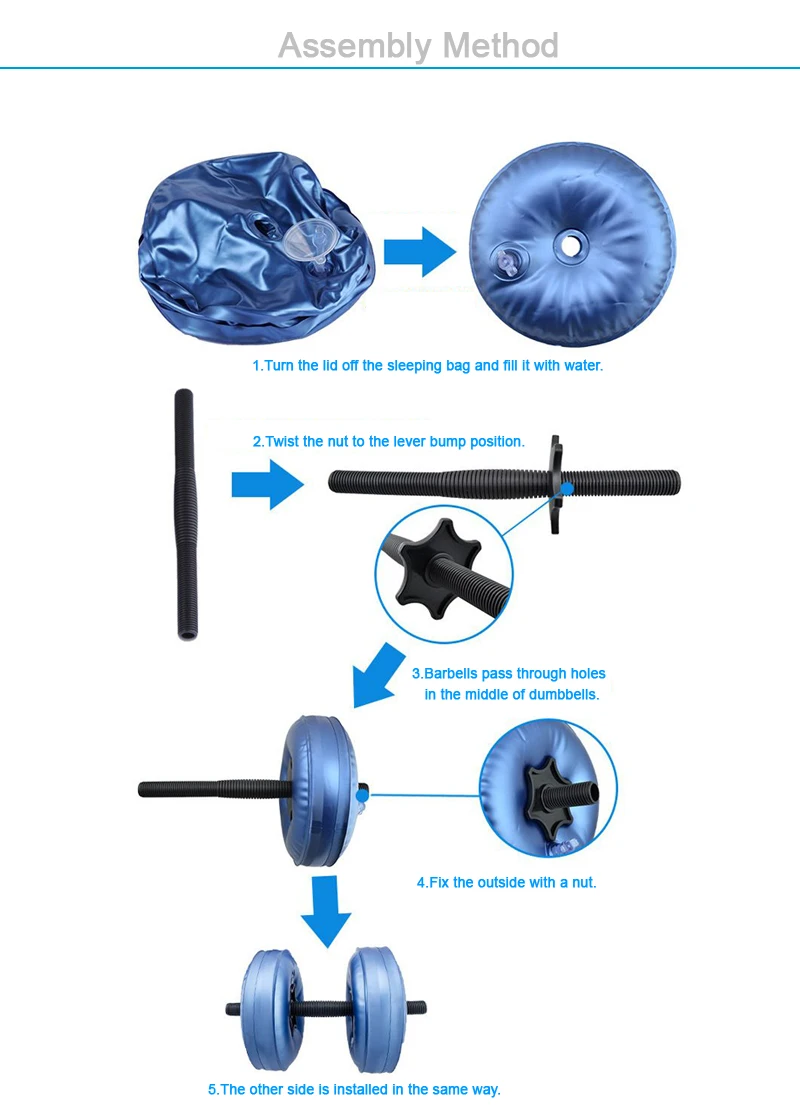 Assembly Method

1.Turn the lid off the sleeping bag and fill it with water.

2.Twist the nut to the lever bump position.

3.Barbells pass through holes in the middle of dumbbells.

4.Fix the outside with a nut.

5.The other side is installed in the same way.