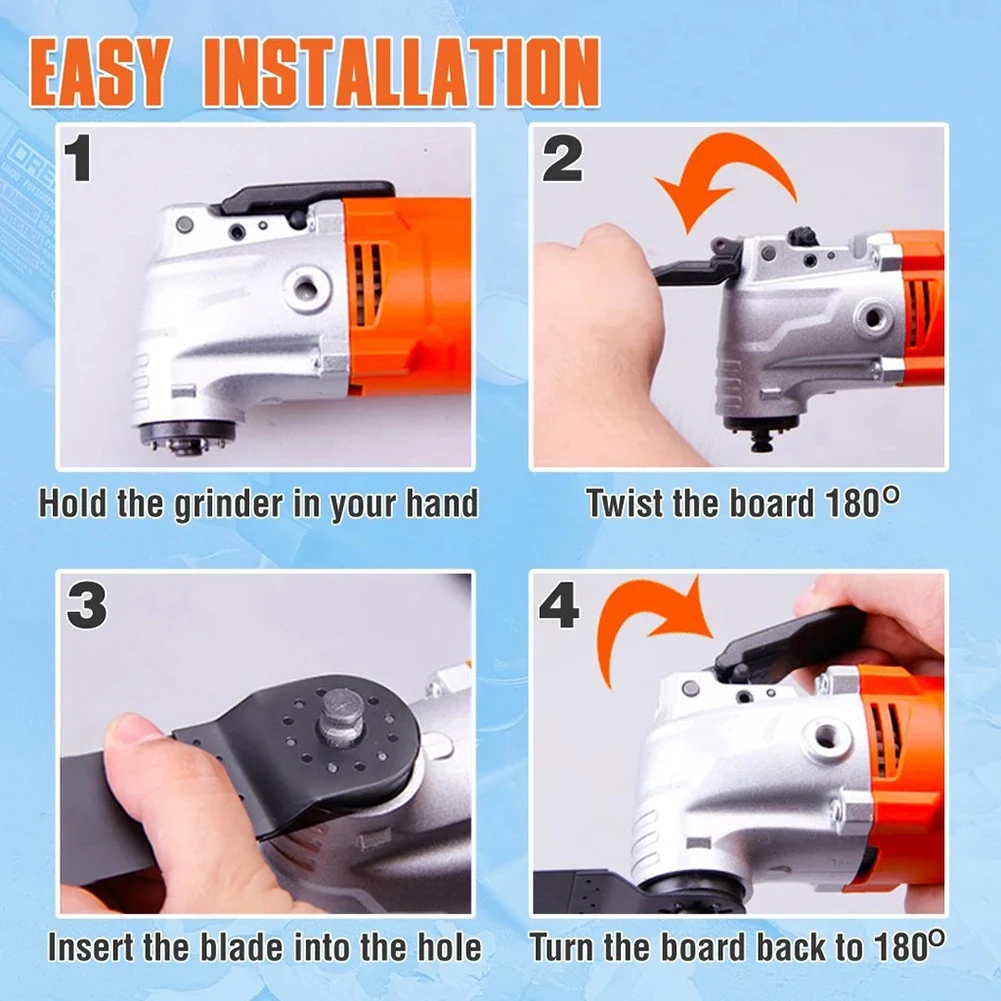 EASY INSTALLATION

1

Hold the grinder in your hand

2

Twist the board 180°

3

Insert the blade into the hole

4

Turn the board back to 180°