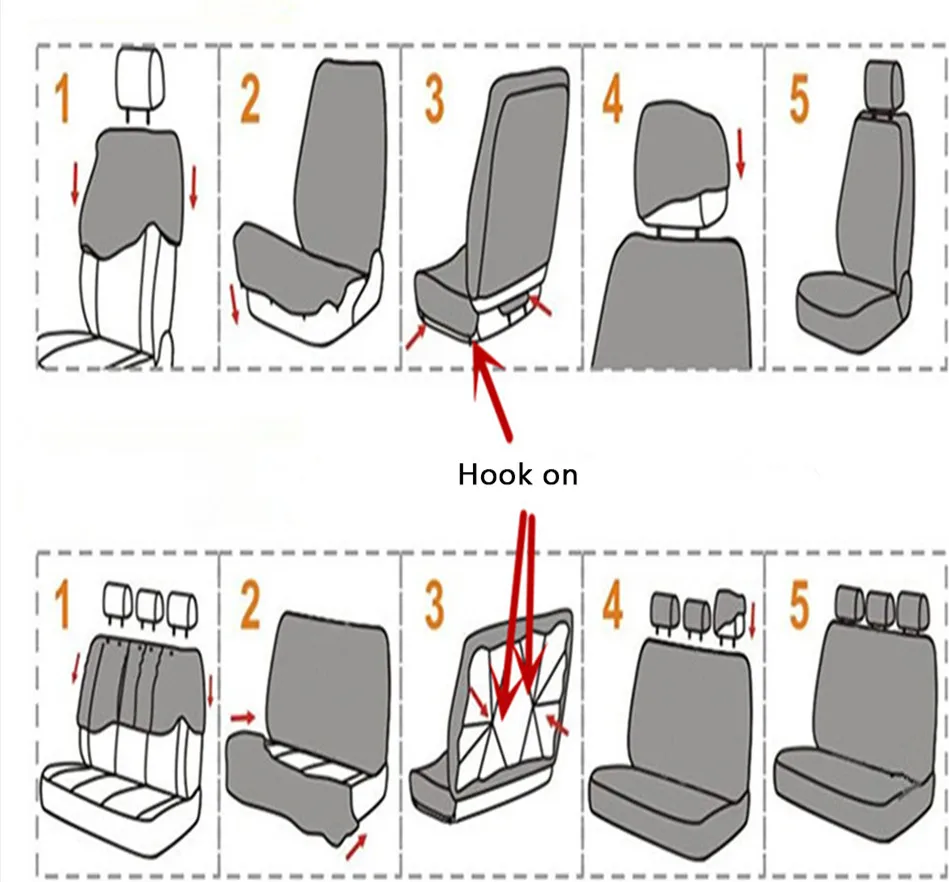 1 2 3 4 5

Hook on

1 2 3 4 5