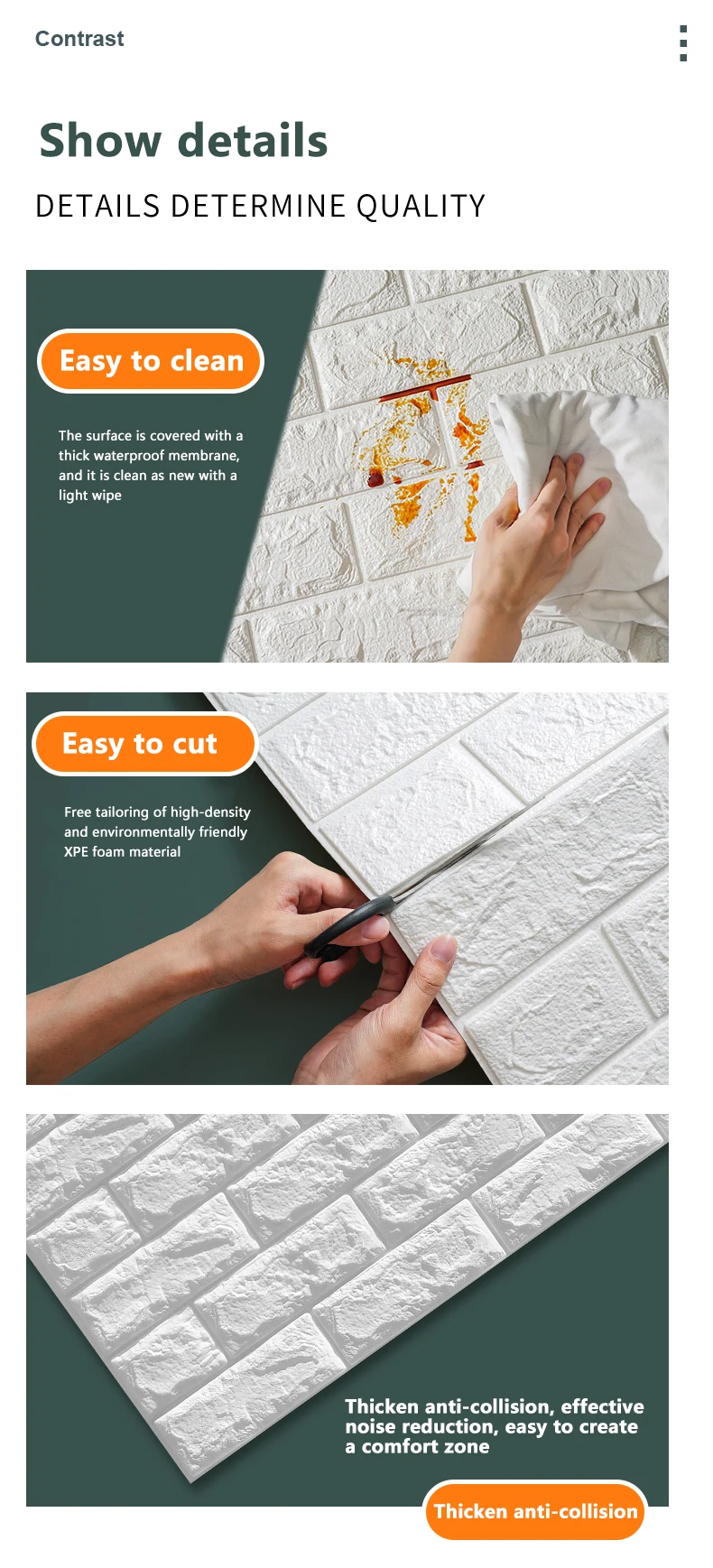 Contrast

Show details

DETAILS DETERMINE QUALITY

Easy to clean

The surface is covered with a thick waterproof membrane, and it is clean as new with a light wipe

Easy to cut

Free tailoring of high-density and environmentally friendly XPE foam material

Thicken anti-collision, effective noise reduction, easy to create a comfort zone

Thicken anti-collision