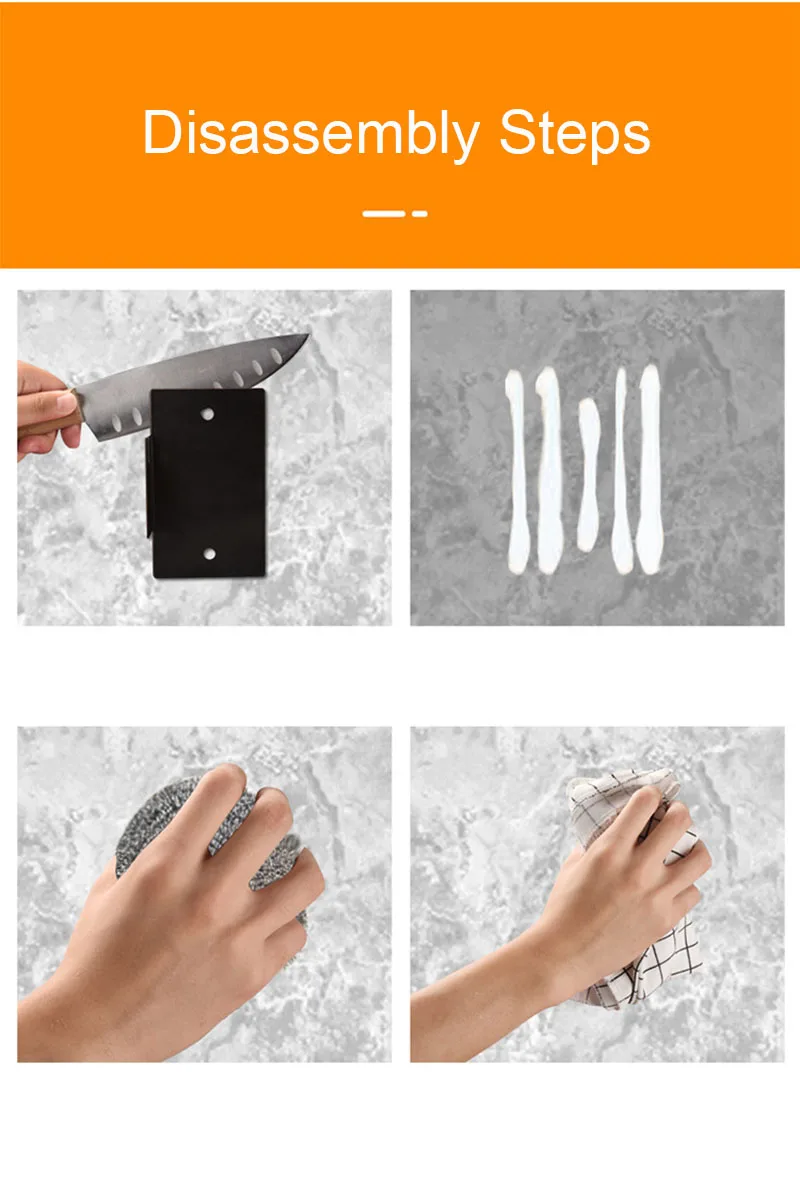 Disassembly Steps