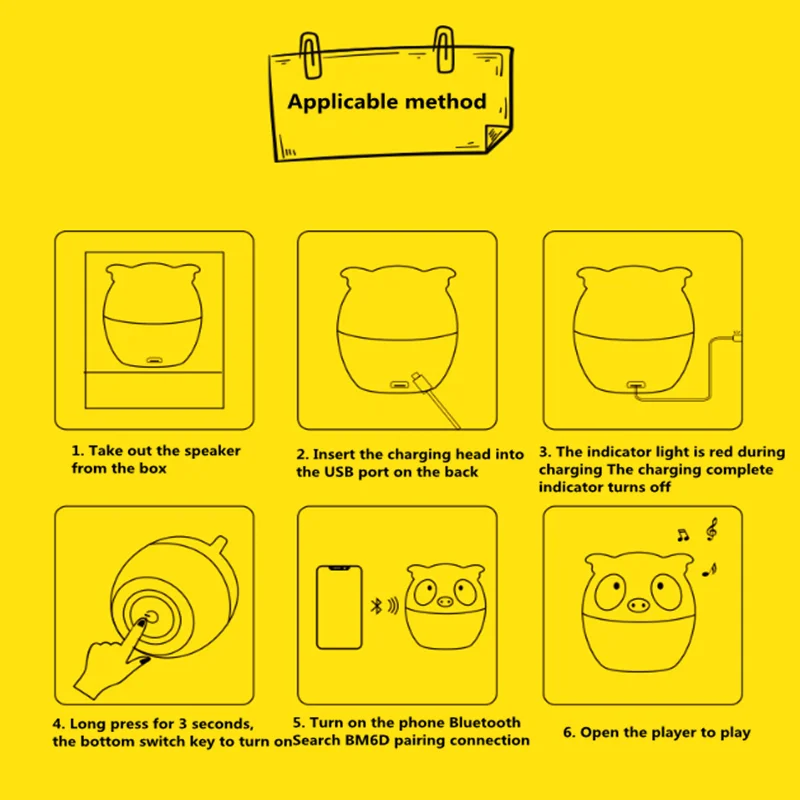 Applicable method

1. Take out the speaker from the box

2. Insert the charging head into the USB port on the back

3. The indicator light is red during charging The charging complete indicator turns off

4. Long press for 3 seconds, the bottom switch key to turn on

5. Turn on the phone Bluetooth Search BM6D pairing connection

6. Open the player to play