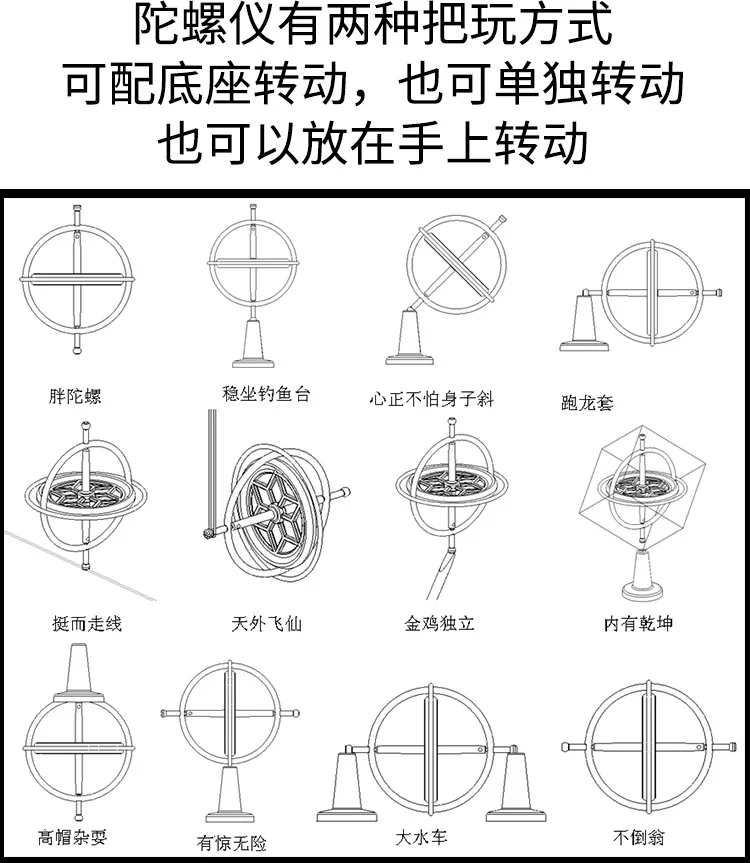 陀螺仪有两种把玩方式
可配底座转动，也可单独转动
也可以放在手上转动

胖陀螺
稳坐钓鱼台
心正不怕身子斜
跑龙套

挺而走线
天外飞仙
金鸡独立
内有乾坤

高帽杂耍
有惊无险
大水车
不倒翁