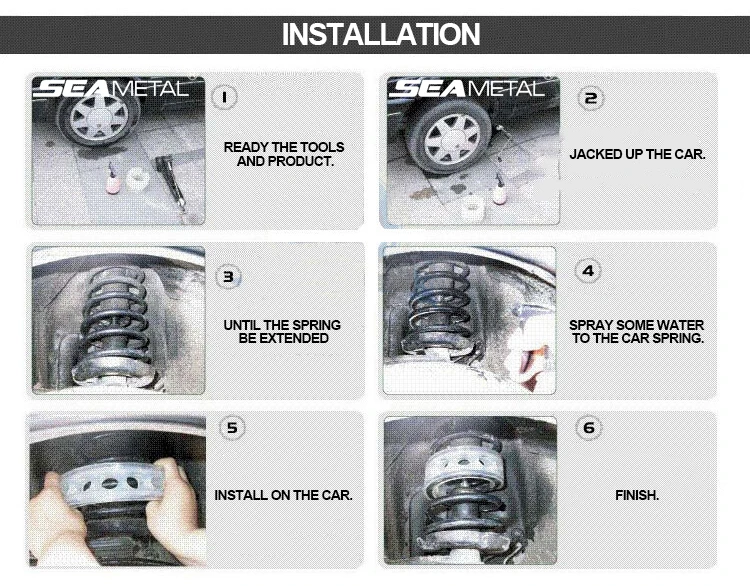 INSTALLATION

SEAMETAL

1

READY THE TOOLS AND PRODUCT.

SEAMETAL

2

JACKED UP THE CAR.

3

UNTIL THE SPRING BE EXTENDED

4

SPRAY SOME WATER TO THE CAR SPRING.

5

INSTALL ON THE CAR.

6

FINISH.