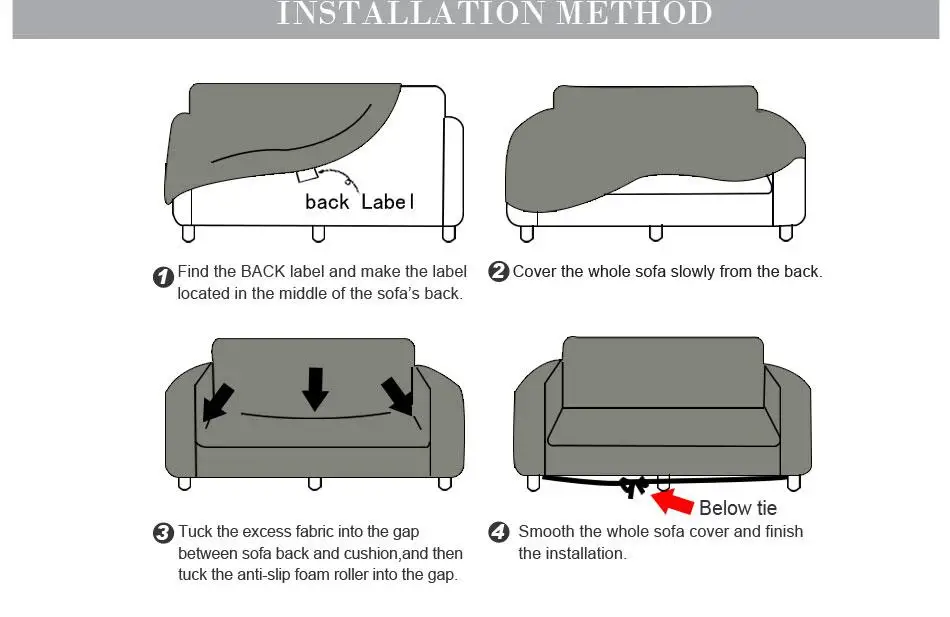 INSTALLATION METHOD

back Label

1 Find the BACK label and make the label located in the middle of the sofa's back.

2 Cover the whole sofa slowly from the back.

3 Tuck the excess fabric into the gap between sofa back and cushion,and then tuck the anti-slip foam roller into the gap.

Below tie

4 Smooth the whole sofa cover and finish the installation.