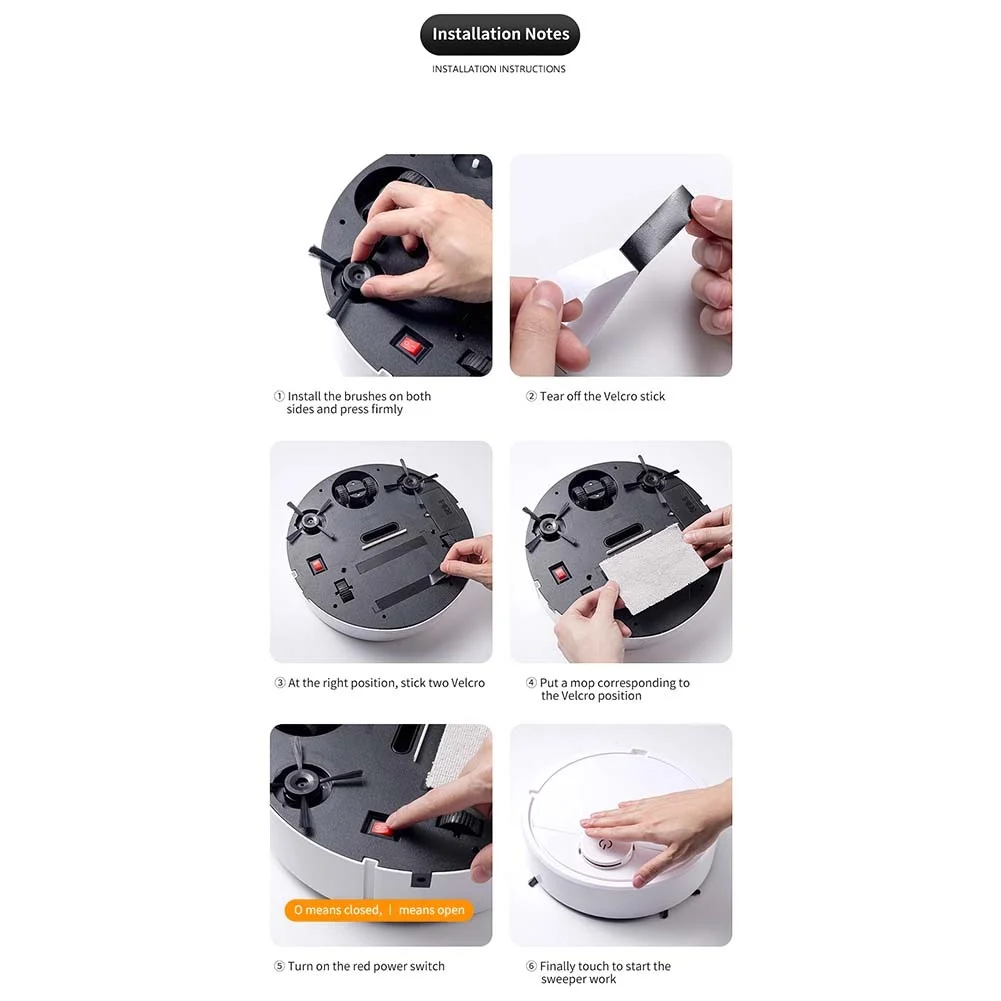 Installation Notes

INSTALLATION INSTRUCTIONS

① Install the brushes on both sides and press firmly

② Tear off the Velcro stick

③ At the right position, stick two Velcro

④ Put a mop corresponding to the Velcro position

O means closed, | means open

⑤ Turn on the red power switch

⑥ Finally touch to start the sweeper work