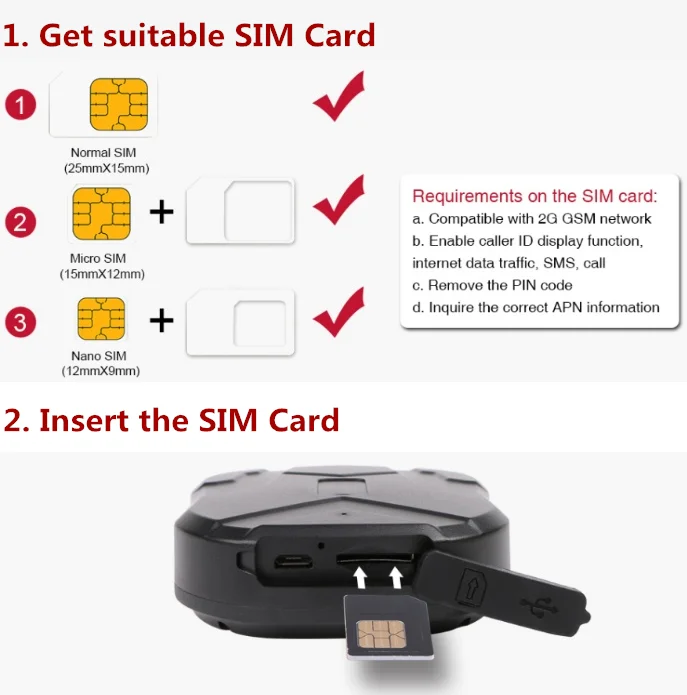 1. Get suitable SIM Card

1

Normal SIM
(25mmX15mm)

2

+

Micro SIM
(15mmX12mm)

3

+

Nano SIM
(12mmX9mm)

Requirements on the SIM card:
a. Compatible with 2G GSM network
b. Enable caller ID display function, internet data traffic, SMS, call
c. Remove the PIN code
d. Inquire the correct APN information

2. Insert the SIM Card