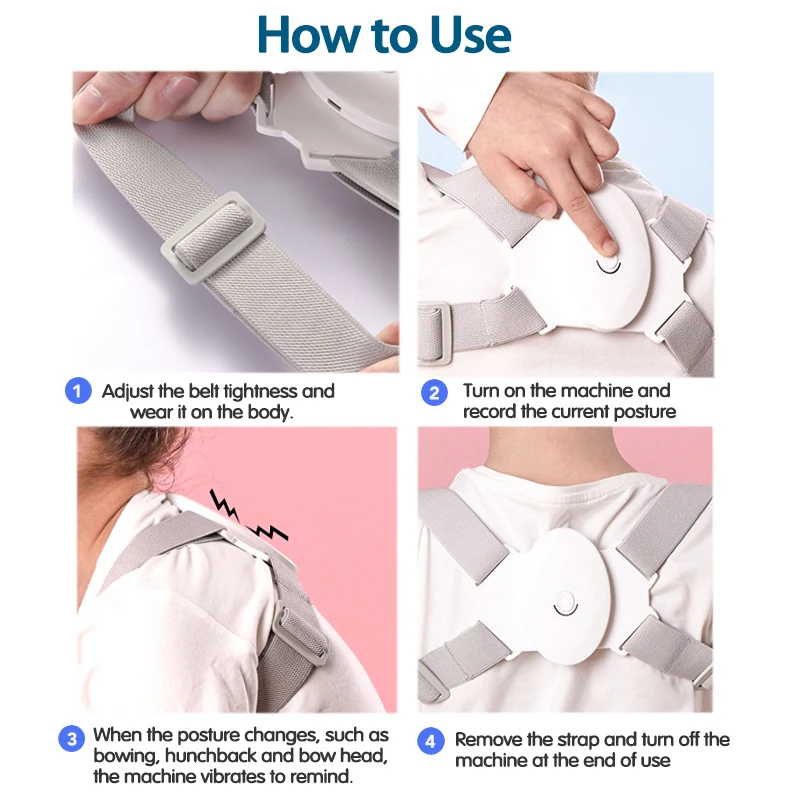 How to Use

1 Adjust the belt tightness and wear it on the body.

2 Turn on the machine and record the current posture

3 When the posture changes, such as bowing, hunchback and bow head, the machine vibrates to remind.

4 Remove the strap and turn off the machine at the end of use