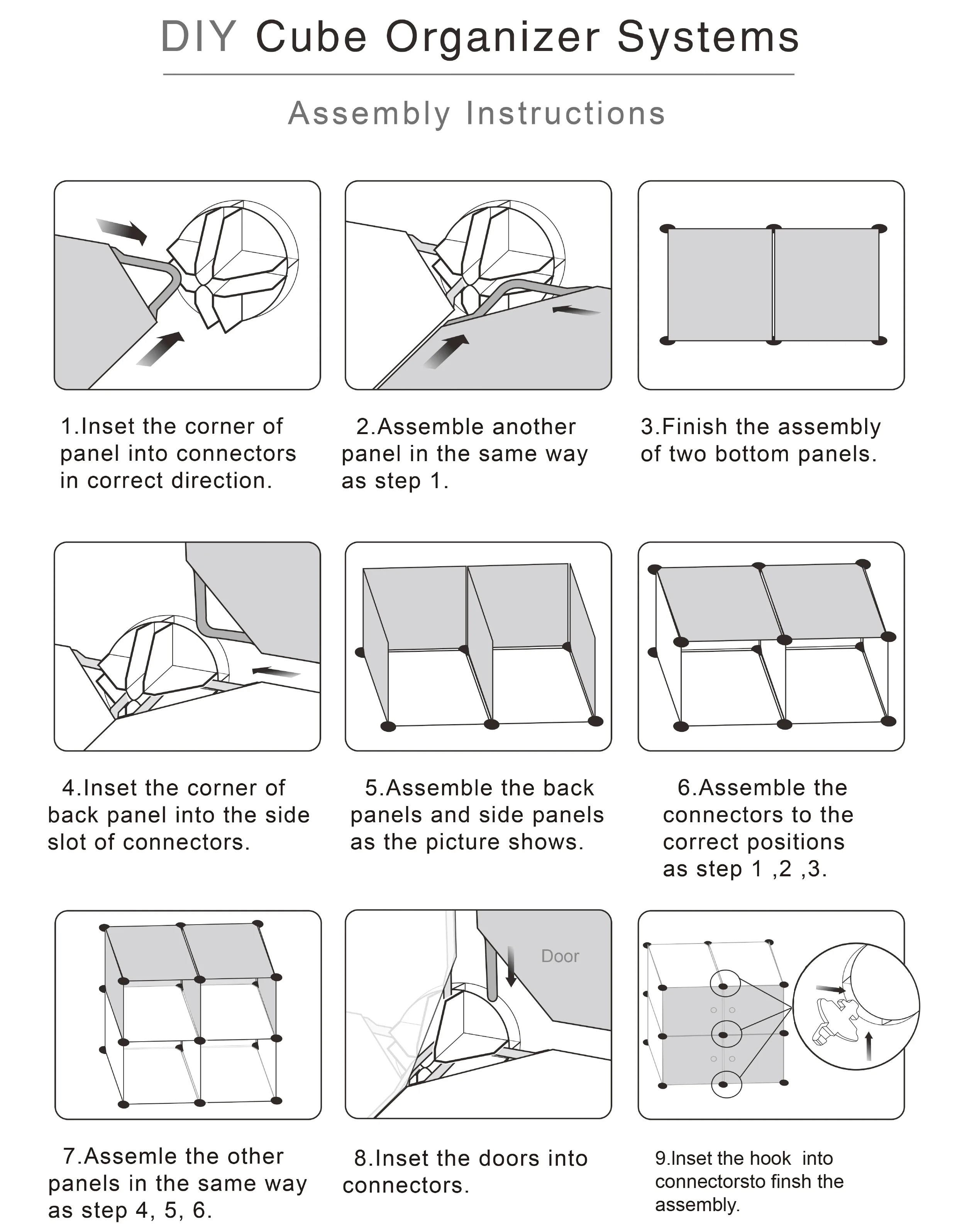 DIY Cube Organizer Systems

Assembly Instructions

1.Inset the corner of panel into connectors in correct direction.

2.Assemble another panel in the same way as step 1.

3.Finish the assembly of two bottom panels.

4.Inset the corner of back panel into the side slot of connectors.

5.Assemble the back panels and side panels as the picture shows.

6.Assemble the connectors to the correct positions as step 1 ,2 ,3.

Door

7.Assemle the other panels in the same way as step 4, 5, 6.

8.Inset the doors into connectors.

9.Inset the hook into connectorsto finsh the assembly.