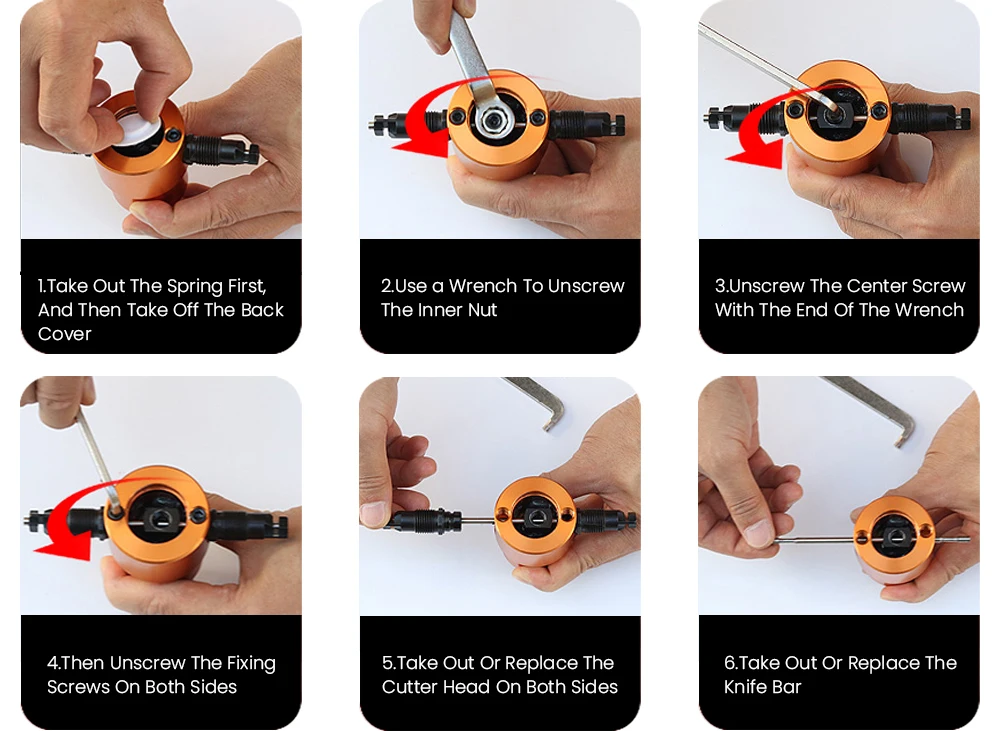 1.Take Out The Spring First, And Then Take Off The Back Cover

2.Use a Wrench To Unscrew The Inner Nut

3.Unscrew The Center Screw With The End Of The Wrench

4.Then Unscrew The Fixing Screws On Both Sides

5.Take Out Or Replace The Cutter Head On Both Sides

6.Take Out Or Replace The Knife Bar