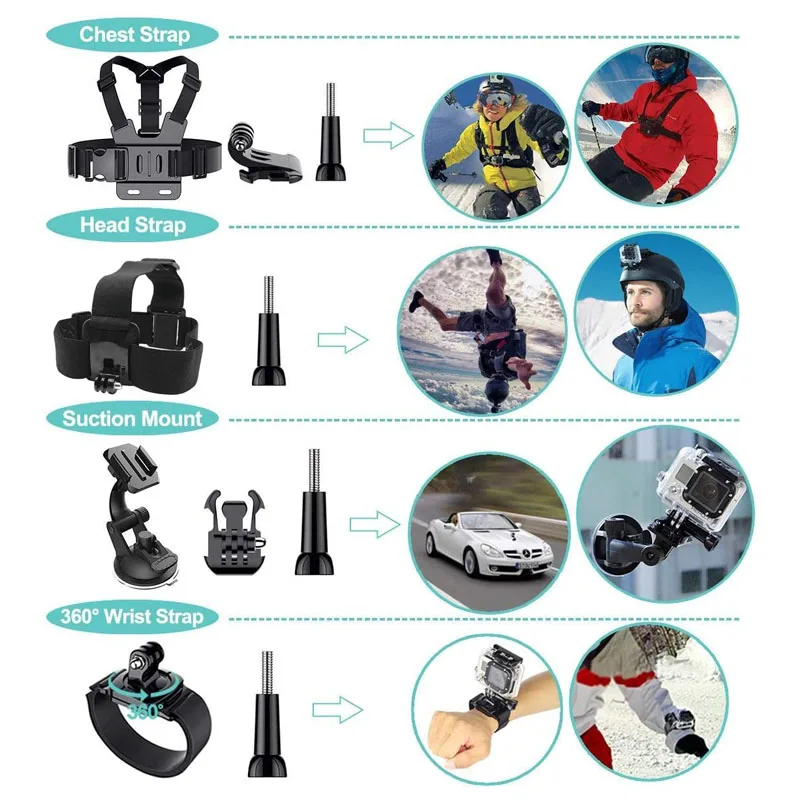 Chest Strap

Head Strap

Suction Mount

360° Wrist Strap

360°