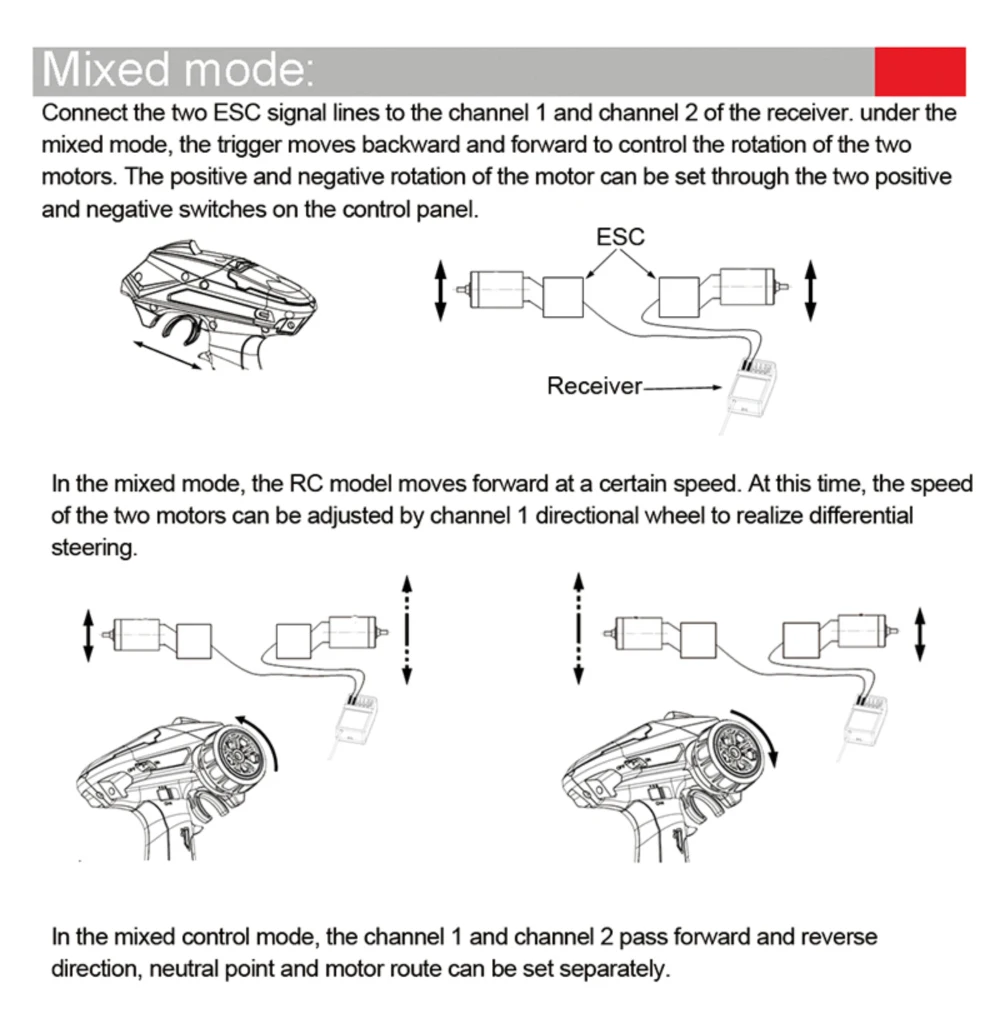 Mixed mode:

Connect the two ESC signal lines to the channel 1 and channel 2 of the receiver. under the mixed mode, the trigger moves backward and forward to control the rotation of the two motors. The positive and negative rotation of the motor can be set through the two positive and negative switches on the control panel.

ESC

Receiver

In the mixed mode, the RC model moves forward at a certain speed. At this time, the speed of the two motors can be adjusted by channel 1 directional wheel to realize differential steering.

In the mixed control mode, the channel 1 and channel 2 pass forward and reverse direction, neutral point and motor route can be set separately.