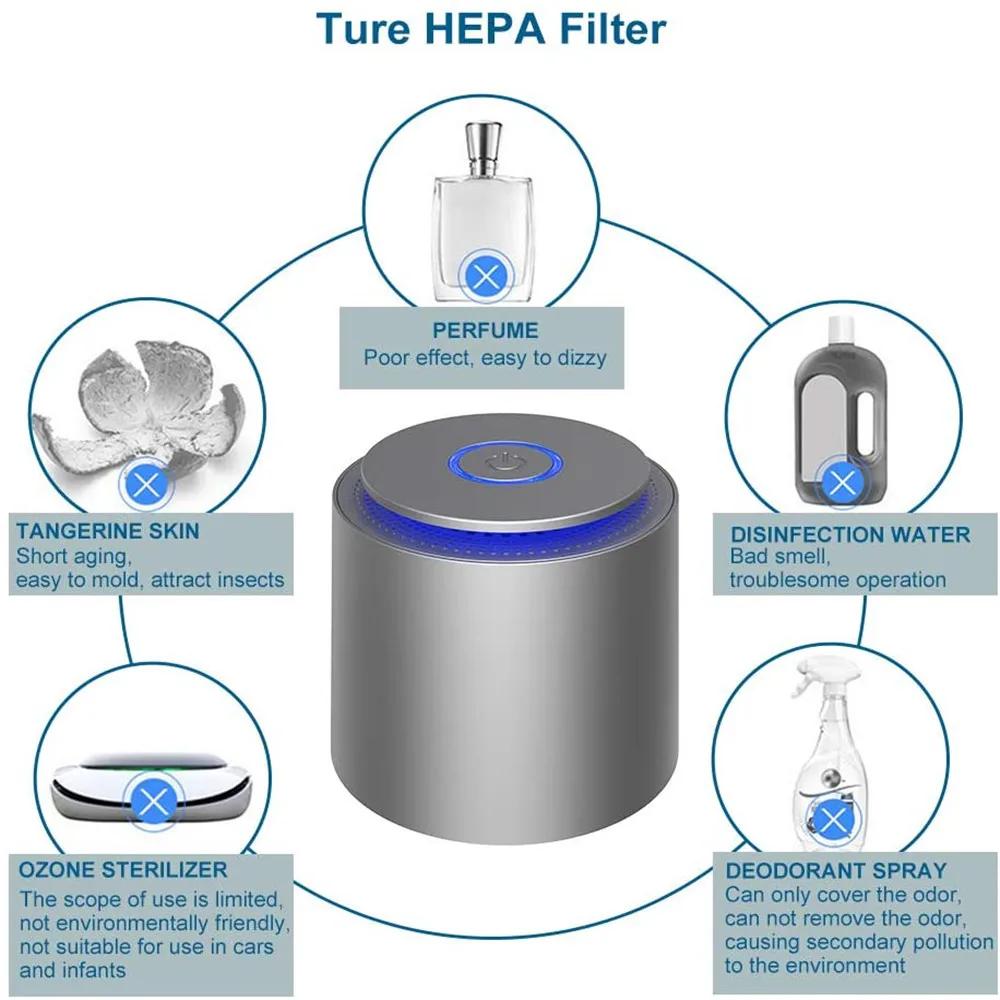 Ture HEPA Filter

PERFUME
Poor effect, easy to dizzy

TANGERINE SKIN
Short aging, easy to mold, attract insects

DISINFECTION WATER
Bad smell, troublesome operation

OZONE STERILIZER
The scope of use is limited, not environmentally friendly, not suitable for use in cars and infants

DEODORANT SPRAY
Can only cover the odor, can not remove the odor, causing secondary pollution to the environment